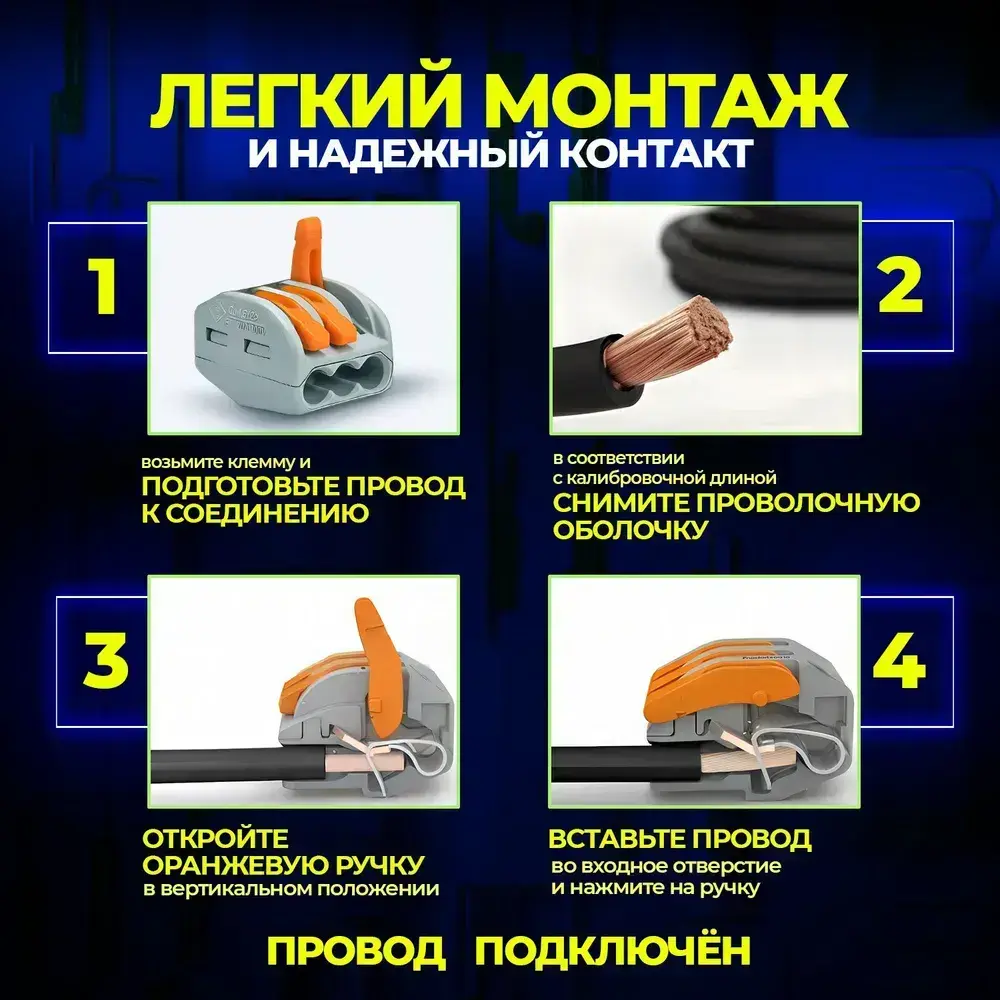 ЛЕГКИЙ МОНТАЖ
И НАДЕЖНЫЙ КОНТАКТ

1

возьмите клемму и
ПОДГОТОВЬТЕ ПРОВОД К СОЕДИНЕНИЮ

2

в соответствии с калибровочной длиной
СНИМИТЕ ПРОВОЛОЧНУЮ ОБОЛОЧКУ

3

ОТКРОЙТЕ ОРАНЖЕВУЮ РУЧКУ
в вертикальном положении

4

ВСТАВЬТЕ ПРОВОД
во входное отверстие и нажмите на ручку

ПРОВОД ПОДКЛЮЧЁН