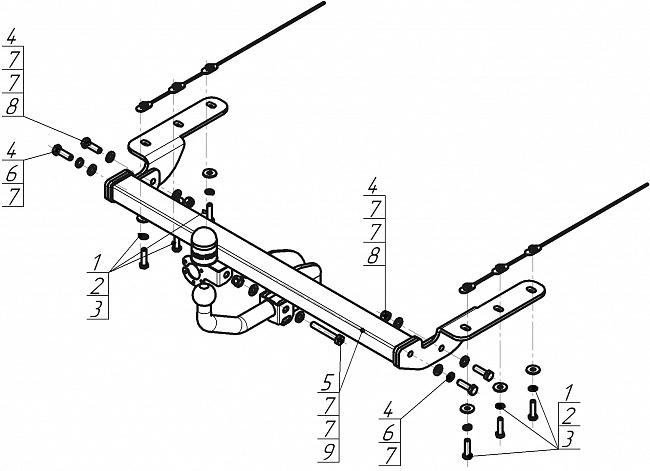 4
7
7
8

4
6
7

1
2
3

4
7
7
8

5
7
7
9

4
6
7

1
2
3