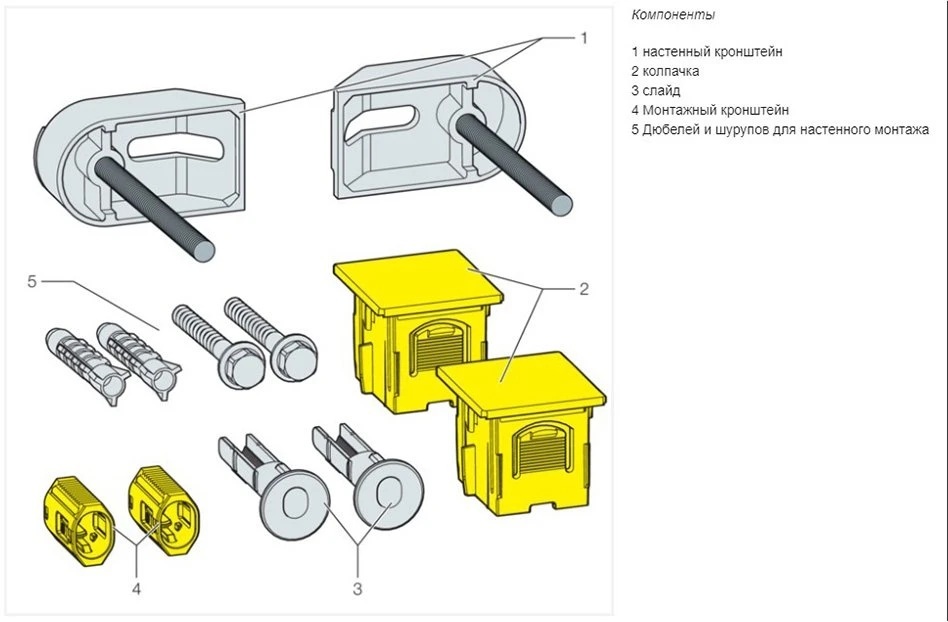 1

5

2

4

3

Компоненты

1 настенный кронштейн
2 колпачка
3 слайд
4 Монтажный кронштейн
5 Дюбелей и шурупов для настенного монтажа