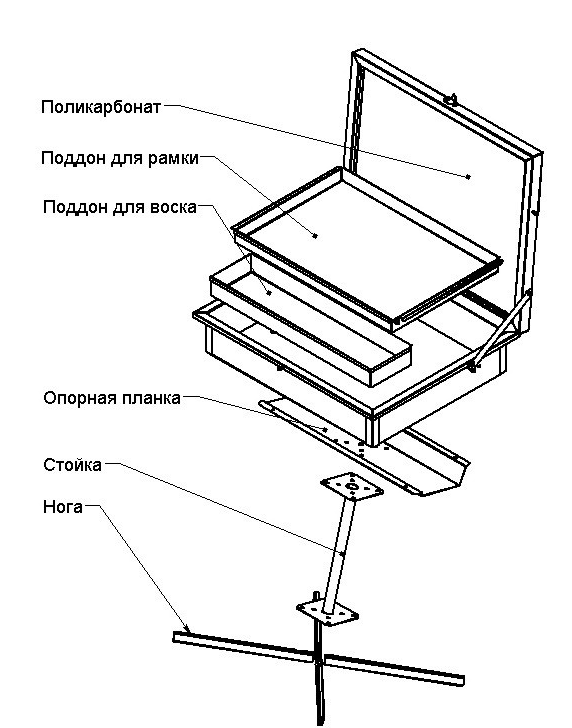 Поликарбонат

Поддон для рамки

Поддон для воска

Опорная планка

Стойка

Нога