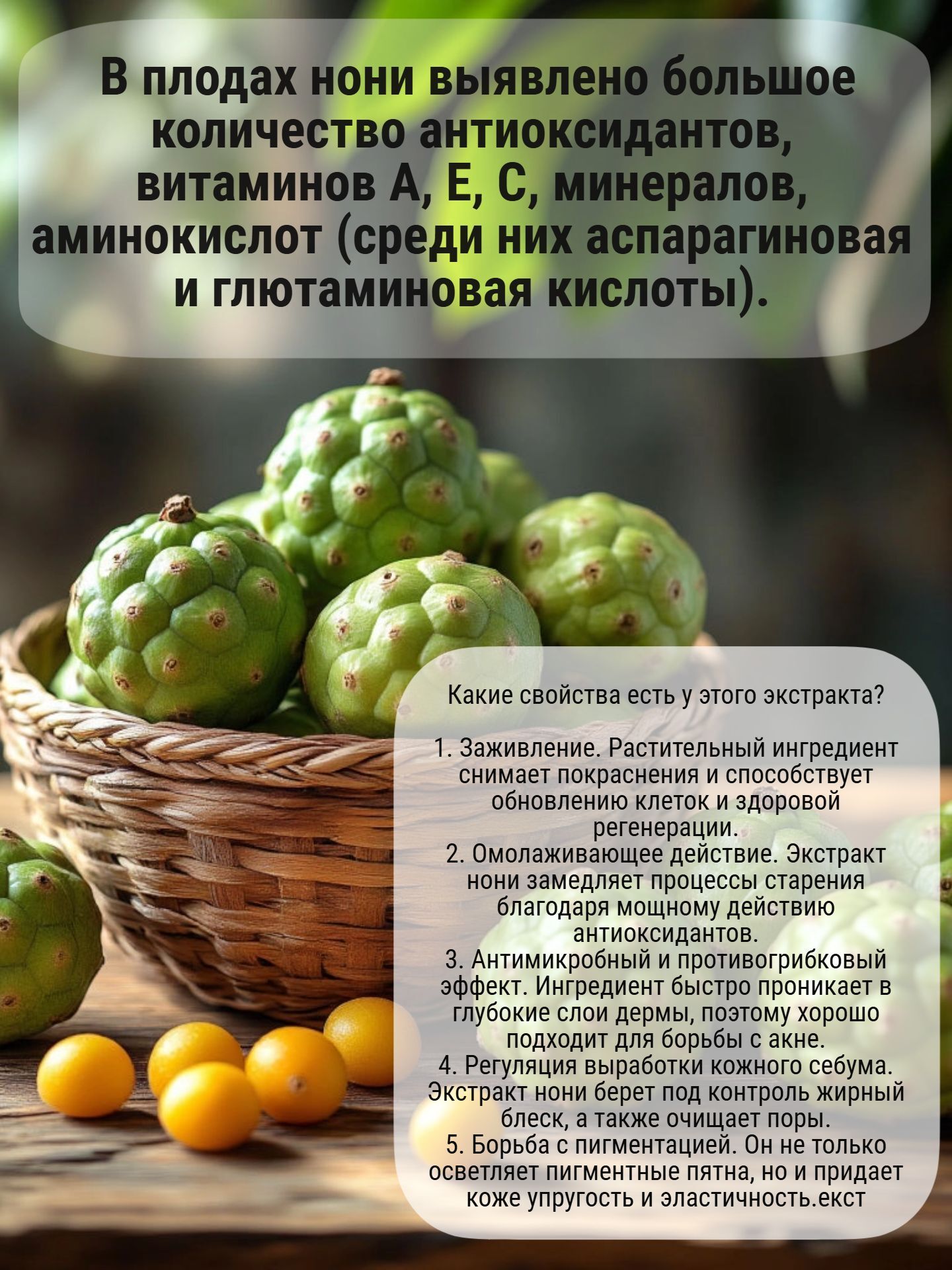 В плодах нони выявлено большое количество антиоксидантов, витаминов А, Е, С, минералов, аминокислот (среди них аспарагиновая и глютаминовая кислоты).

Какие свойства есть у этого экстракта?

1. Заживление. Растительный ингредиент снимает покраснения и способствует обновлению клеток и здоровой регенерации.
2. Омолаживающее действие. Экстракт нони замедляет процессы старения благодаря мощному действию антиоксидантов.
3. Антимикробный и противогрибковый эффект. Ингредиент быстро проникает в глубокие слои дермы, поэтому хорошо подходит для борьбы с акне.
4. Регуляция выработки кожного себума. Экстракт нони берет под контроль жирный блеск, а также очищает поры.
5. Борьба с пигментацией. Он не только осветляет пигментные пятна, но и придает коже упругость и эластичность.екст