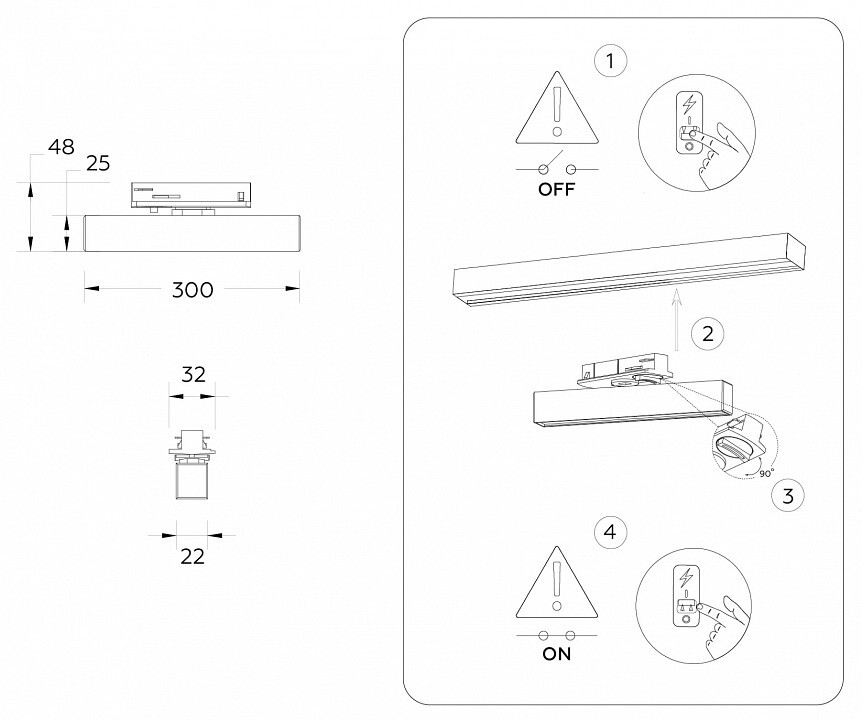 48
25
300
32
22

1
OFF
2
90°
3
4
ON