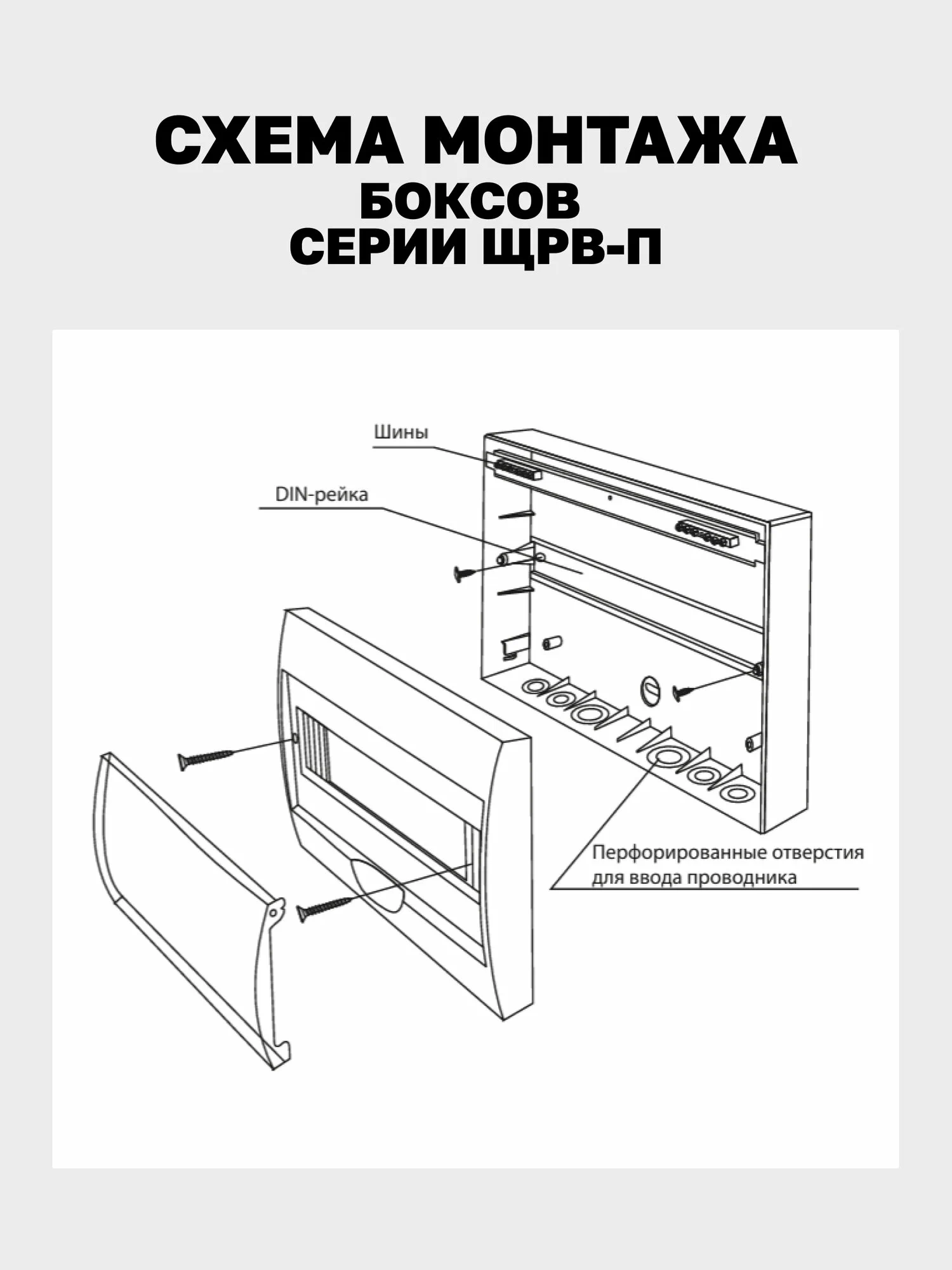 СХЕМА МОНТАЖА
БОКСОВ
СЕРИИ ЩРВ-П

Шины

DIN-рейка

Перфорированные отверстия для ввода проводника