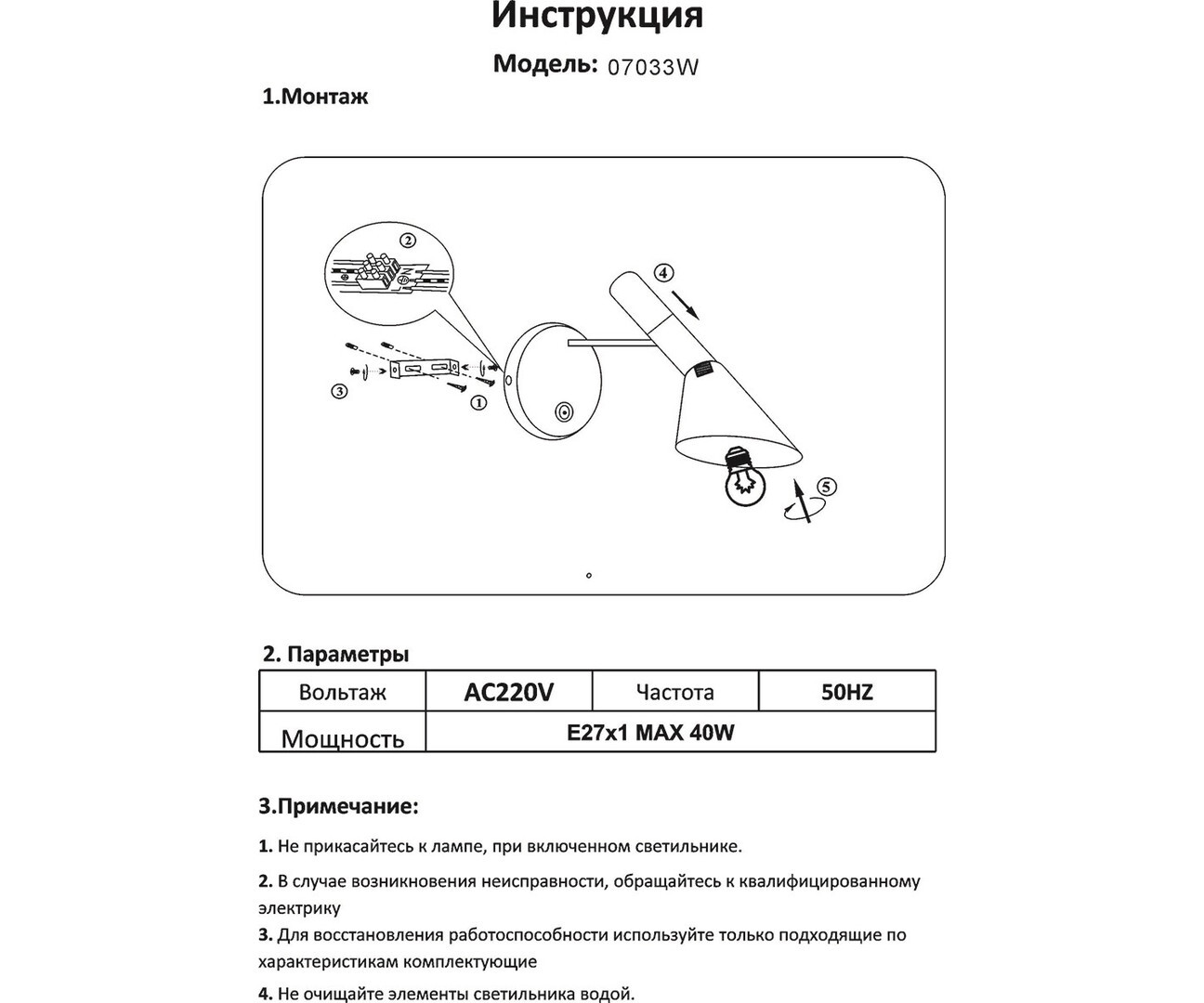 Инструкция

Модель: 07033W

1.Монтаж

②

④

③

①

⑤

2. Параметры

| Вольтаж | AC220V | Частота | 50HZ |
|---|---|---|---|
| Мощность | E27x1 MAX 40W | | |

3.Примечание:

1. Не прикасайтесь к лампе, при включенном светильнике.

2. В случае возникновения неисправности, обращайтесь к квалифицированному электрику

3. Для восстановления работоспособности используйте только подходящие по характеристикам комплектующие

4. Не очищайте элементы светильника водой.