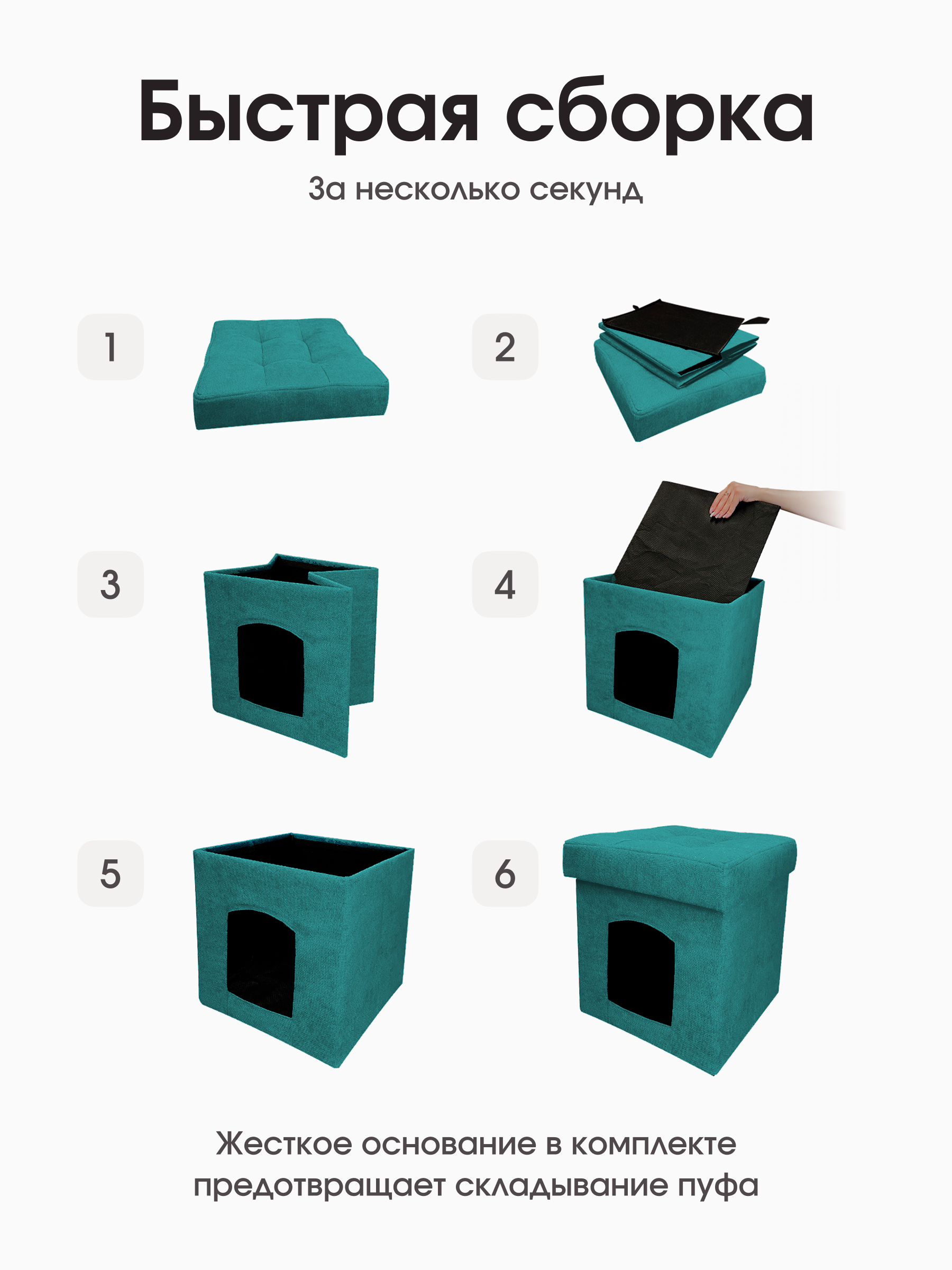 Быстрая сборка

За несколько секунд

1

2

3

4

5

6

Жесткое основание в комплекте предотвращает складывание пуфа