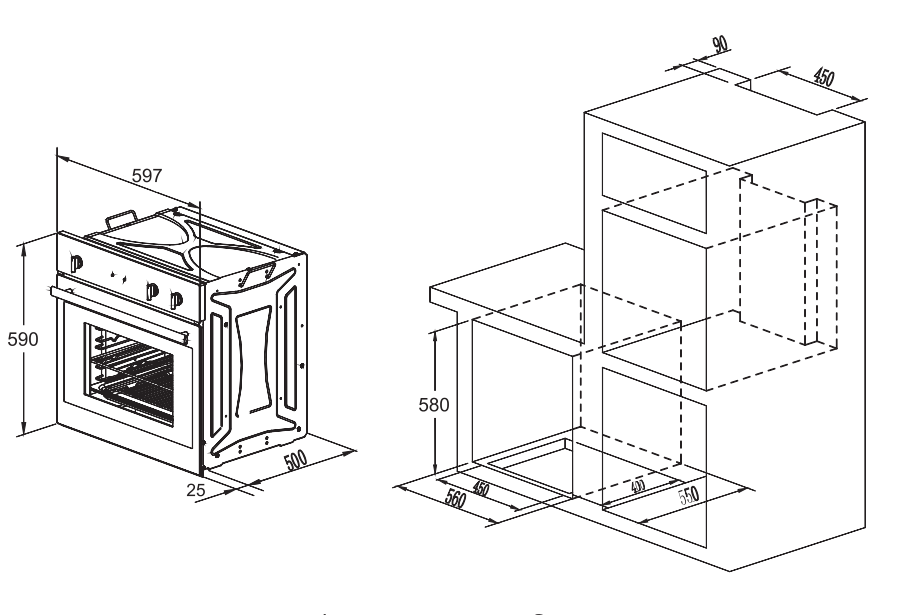 597
590
500
25
90
450
580
450
560
400
550