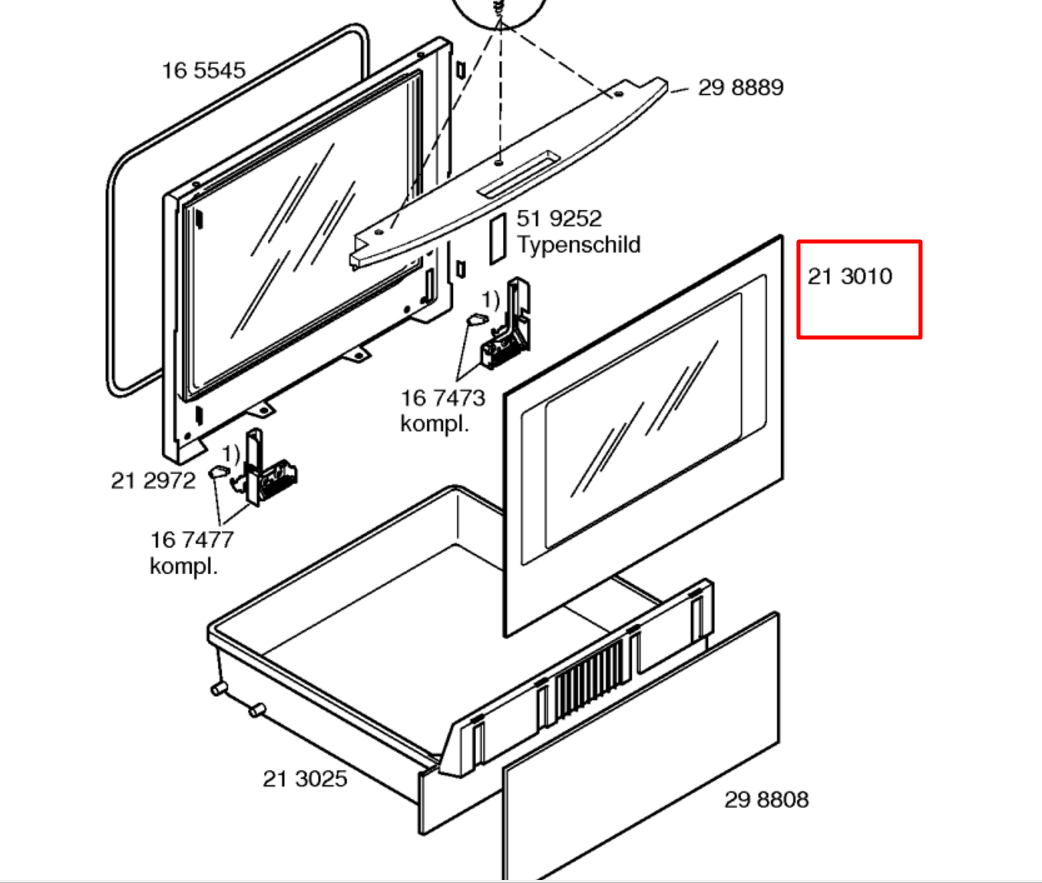 16 5545

29 8889

51 9252
Typenschild

21 3010

1)

16 7473
kompl.

1)

21 2972

16 7477
kompl.

21 3025

29 8808