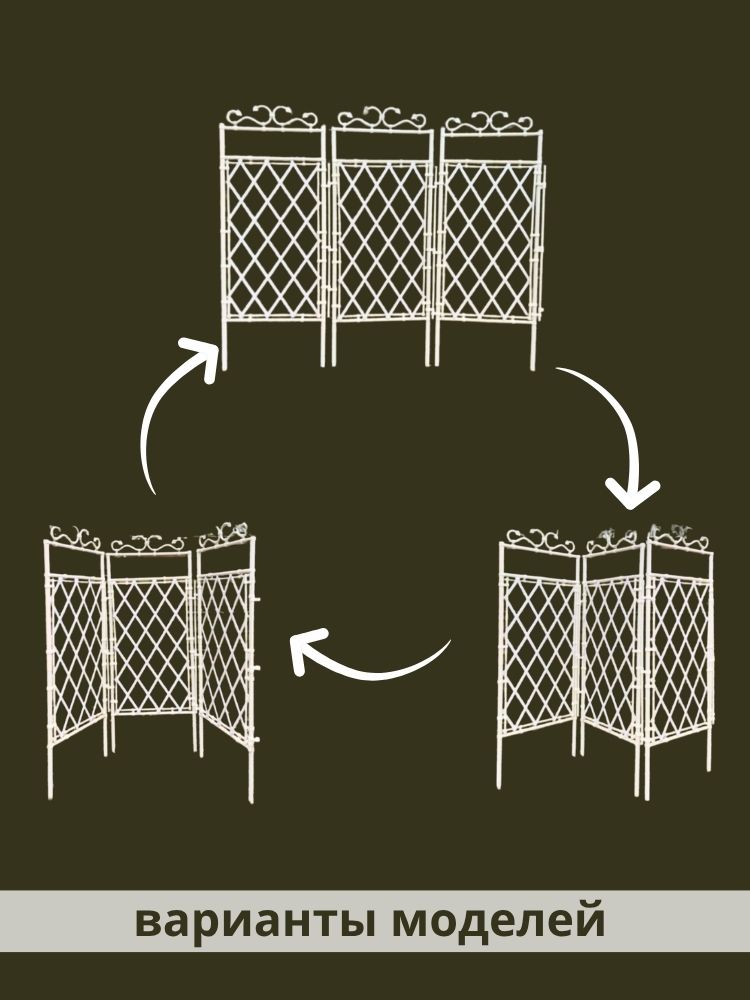 варианты моделей