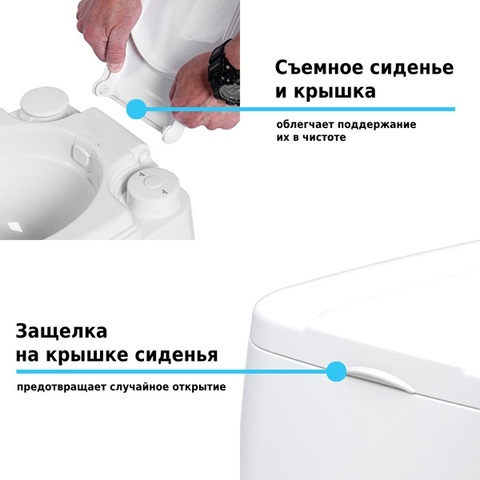 Съемное сиденье и крышка

облегчает поддержание их в чистоте

Защелка на крышке сиденья

предотвращает случайное открытие