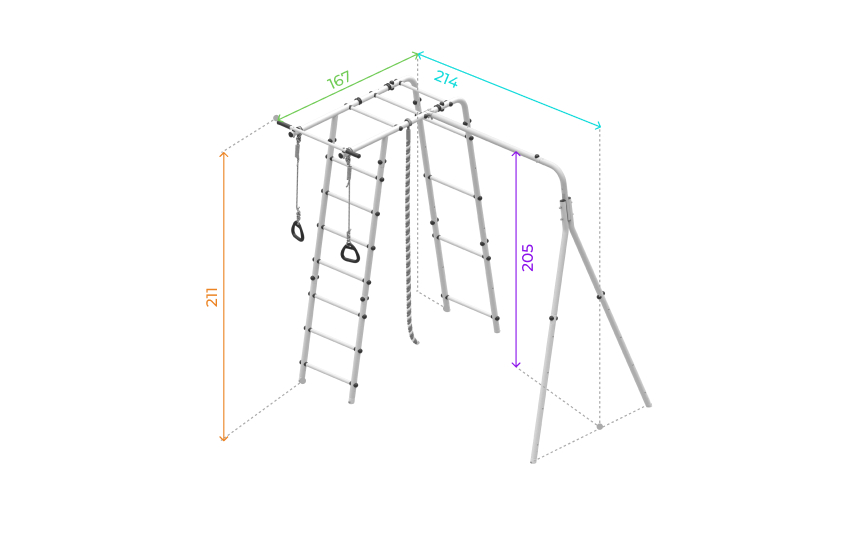 167
214
211
205