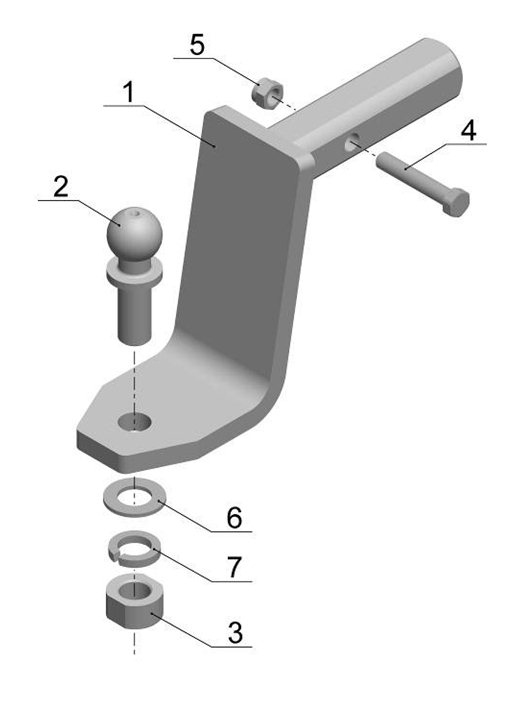 5
1
4
2
6
7
3