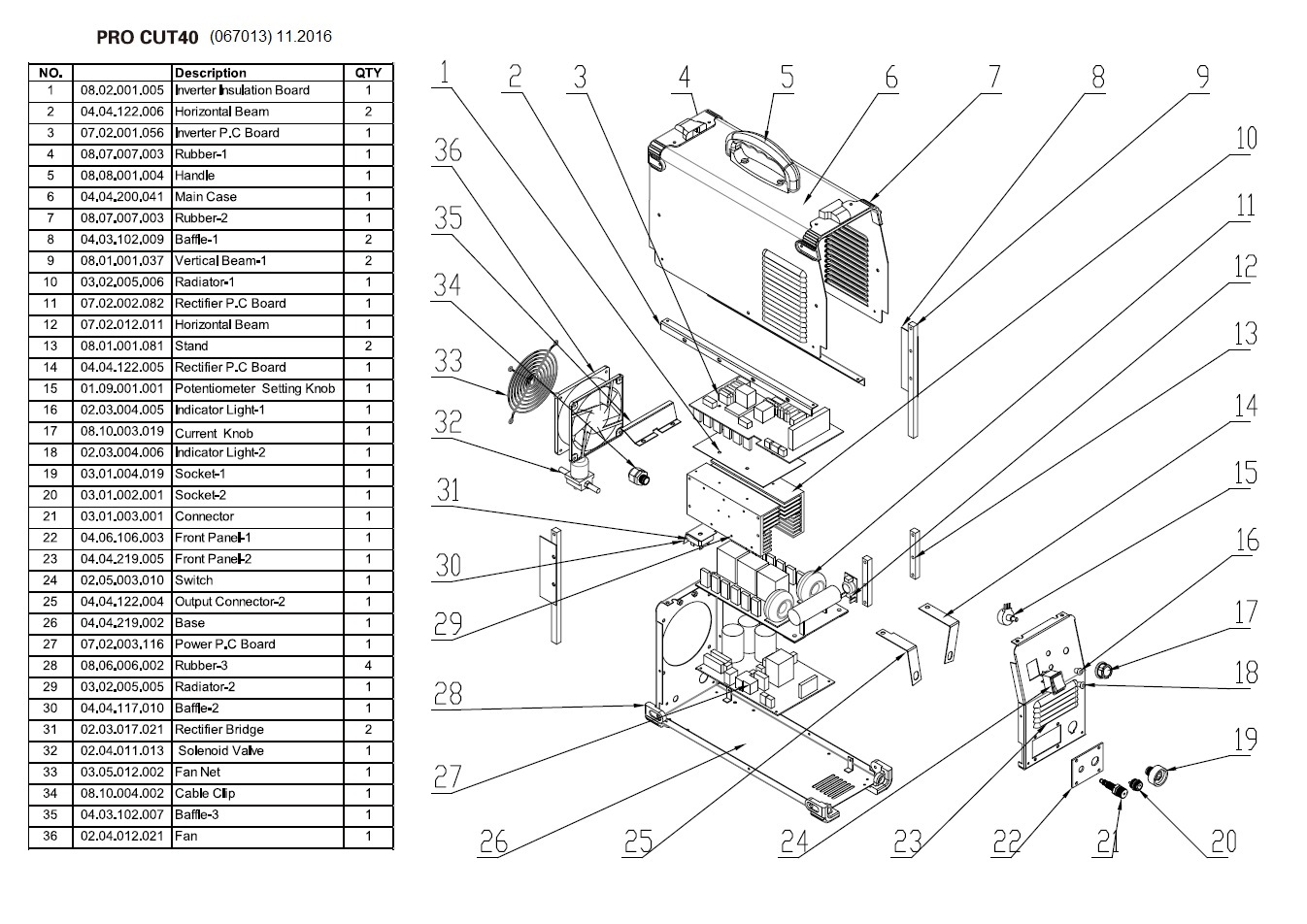 PRO CUT40 (067013) 11.2016

| NO. | | Description | QTY |
|---|---|---|---|
| 1 | 08.02.001.005 | Inverter Insulation Board | 1 |
| 2 | 04.04.122.006 | Horizontal Beam | 2 |
| 3 | 07.02.001.056 | Inverter P.C Board | 1 |
| 4 | 08.07.007.003 | Rubber-1 | 1 |
| 5 | 08.08.001.004 | Handle | 1 |
| 6 | 04.04.200.041 | Main Case | 1 |
| 7 | 08.07.007.003 | Rubber-2 | 1 |
| 8 | 04.03.102.009 | Baffle-1 | 2 |
| 9 | 08.01.001.037 | Vertical Beam-1 | 2 |
| 10 | 03.02.005.006 | Radiator-1 | 1 |
| 11 | 07.02.002.082 | Rectifier P.C Board | 1 |
| 12 | 07.02.012.011 | Horizontal Beam | 1 |
| 13 | 08.01.001.081 | Stand | 2 |
| 14 | 04.04.122.005 | Rectifier P.C Board | 1 |
| 15 | 01.09.001.001 | Potentiometer Setting Knob | 1 |
| 16 | 02.03.004.005 | Indicator Light-1 | 1 |
| 17 | 08.10.003.019 | Current Knob | 1 |
| 18 | 02.03.004.006 | Indicator Light-2 | 1 |
| 19 | 03.01.004.019 | Socket-1 | 1 |
| 20 | 03.01.002.001 | Socket-2 | 1 |
| 21 | 03.01.003.001 | Connector | 1 |
| 22 | 04.06.106.003 | Front Panel-1 | 1 |
| 23 | 04.04.219.005 | Front Panel-2 | 1 |
| 24 | 02.05.003.010 | Switch | 1 |
| 25 | 04.04.122.004 | Output Connector-2 | 1 |
| 26 | 04.04.219.002 | Base | 1 |
| 27 | 07.02.003.116 | Power P.C Board | 1 |
| 28 | 08.06.006.002 | Rubber-3 | 4 |
| 29 | 03.02.005.005 | Radiator-2 | 1 |
| 30 | 04.04.117.010 | Baffle-2 | 1 |
| 31 | 02.03.017.021 | Rectifier Bridge | 2 |
| 32 | 02.04.011.013 | Solenoid Valve | 1 |
| 33 | 03.05.012.002 | Fan Net | 1 |
| 34 | 08.10.004.002 | Cable Clip | 1 |
| 35 | 04.03.102.007 | Baffle-3 | 1 |
| 36 | 02.04.012.021 | Fan | 1 |

1 2 3 4 5 6 7 8 9 10 11 12 13 14 15 16 17 18 19 20 21 22 23 24 25 26 27 28 29 30 31 32 33 34 35 36