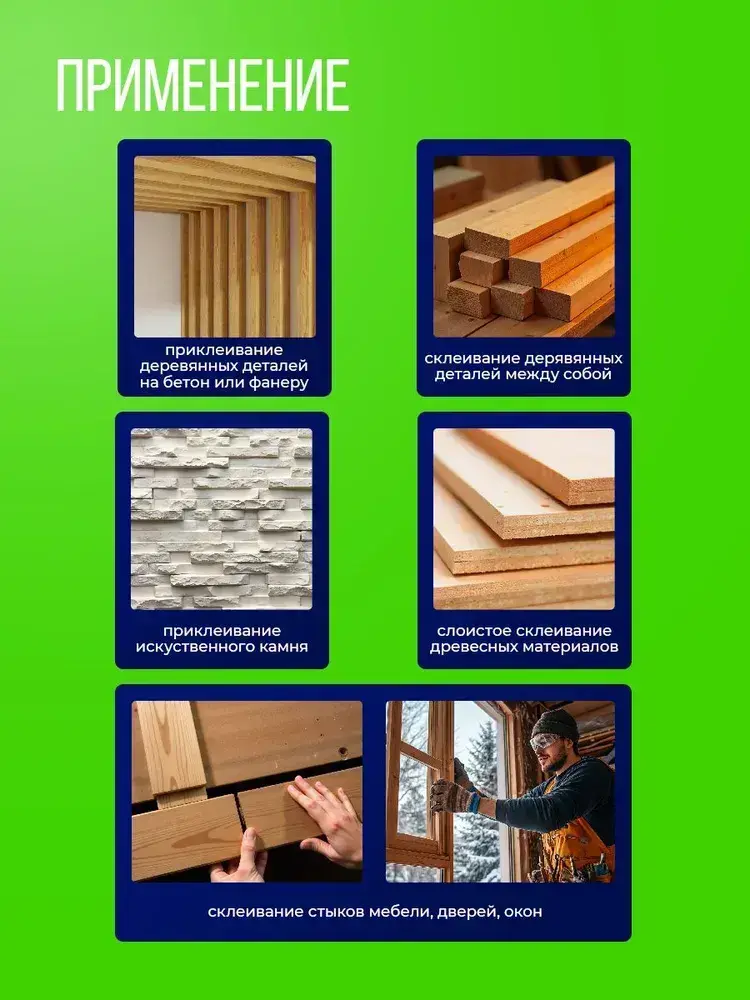 ПРИМЕНЕНИЕ

приклеивание деревянных деталей на бетон или фанеру

склеивание деревянных деталей между собой

приклеивание искуственного камня

слоистое склеивание древесных материалов

склеивание стыков мебели, дверей, окон