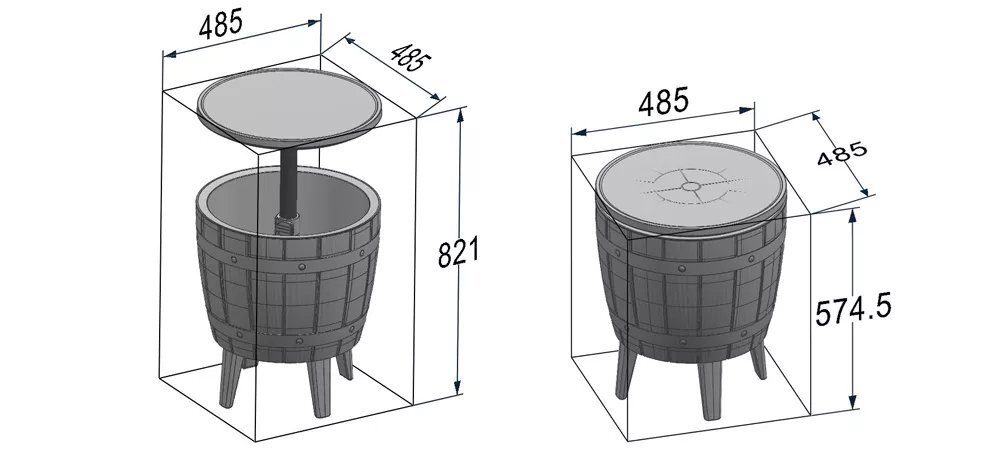 485
485
821
485
485
574.5