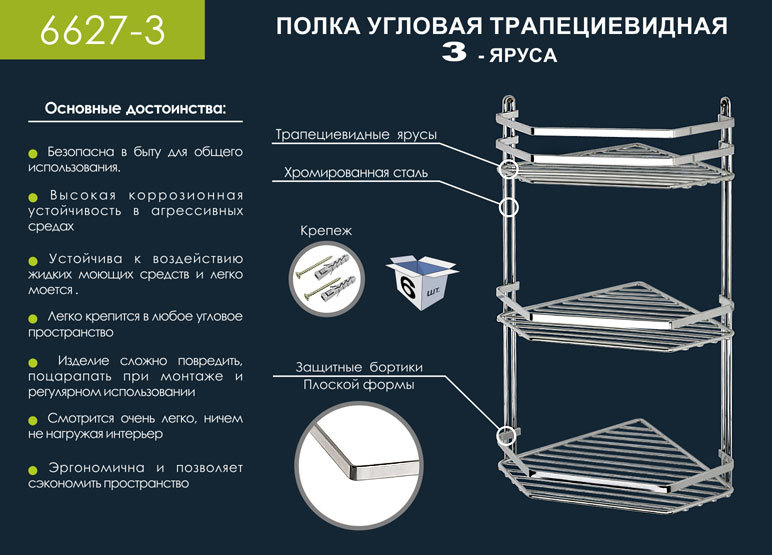 6627-3

ПОЛКА УГЛОВАЯ ТРАПЕЦИЕВИДНАЯ
3 - ЯРУСА

Основные достоинства:

Безопасна в быту для общего использования.

Высокая коррозионная устойчивость в агрессивных средах

Устойчива к воздействию жидких моющих средств и легко моется .

Легко крепится в любое угловое пространство

Изделие сложно повредить, поцарапать при монтаже и регулярном использовании

Смотрится очень легко, ничем не нагружая интерьер

Эргономична и позволяет сэкономить пространство

Трапециевидные ярусы

Хромированная сталь

Крепеж

6 шт.

Защитные бортики
Плоской формы