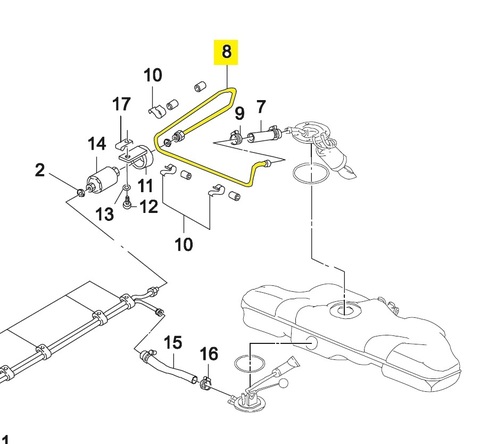 8
10
17
9
7
14
2
11
13
12
10
15
16
1