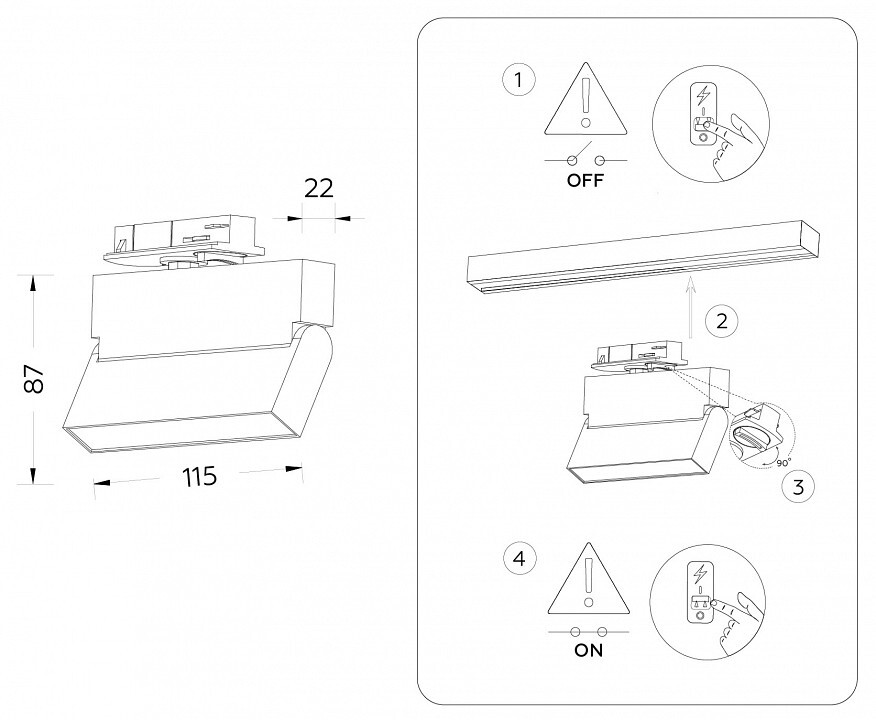 22

87

115

1

OFF

2

90°

3

4

ON