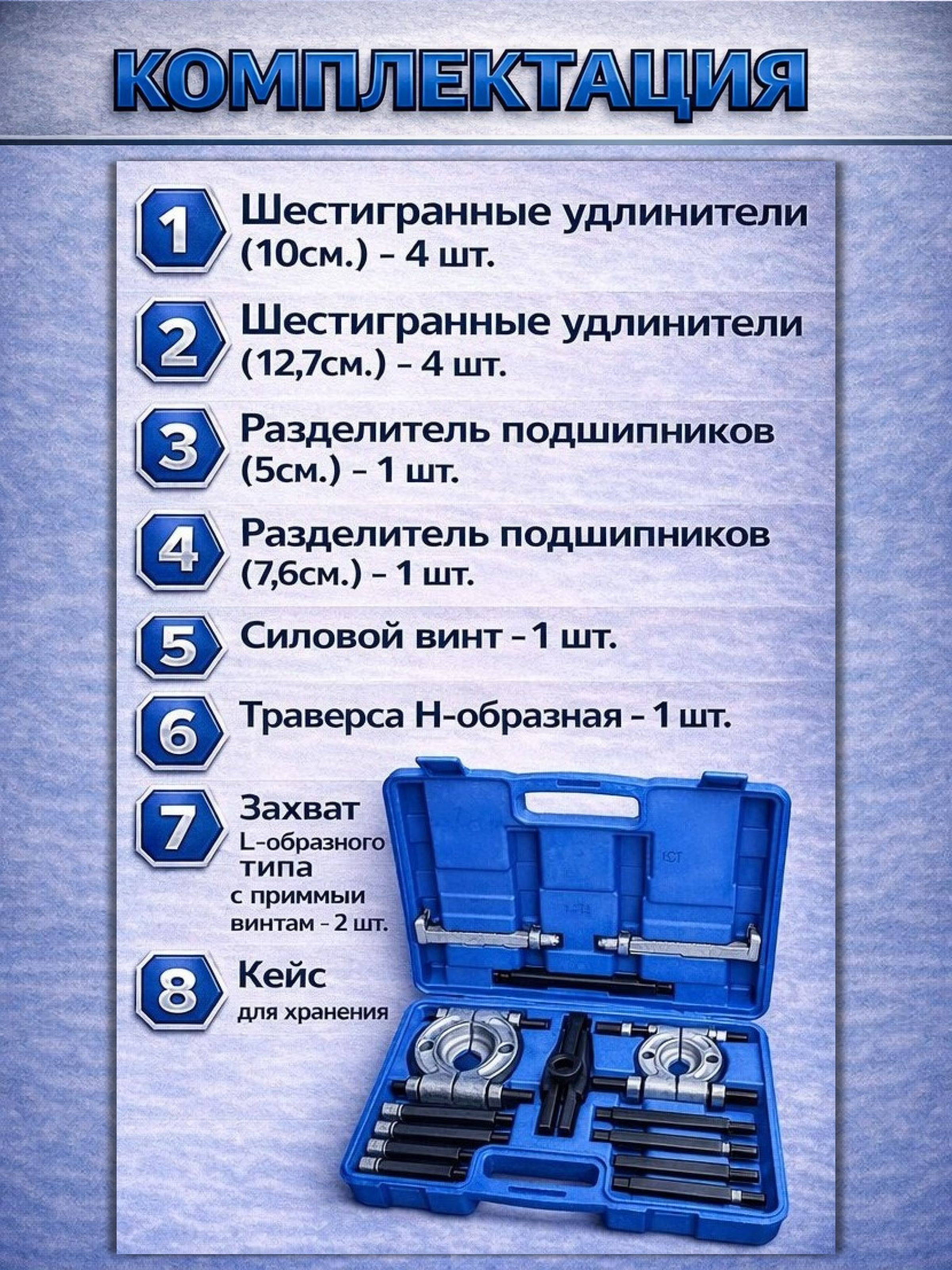 КОМПЛЕКТАЦИЯ

1 Шестигранные удлинители (10см.) - 4 шт.

2 Шестигранные удлинители (12,7см.) - 4 шт.

3 Разделитель подшипников (5см.) - 1 шт.

4 Разделитель подшипников (7,6см.) - 1 шт.

5 Силовой винт - 1 шт.

6 Траверса Н-образная - 1 шт.

7 Захват L-образного типа с приммыи винтам - 2 шт.

8 Кейс для хранения