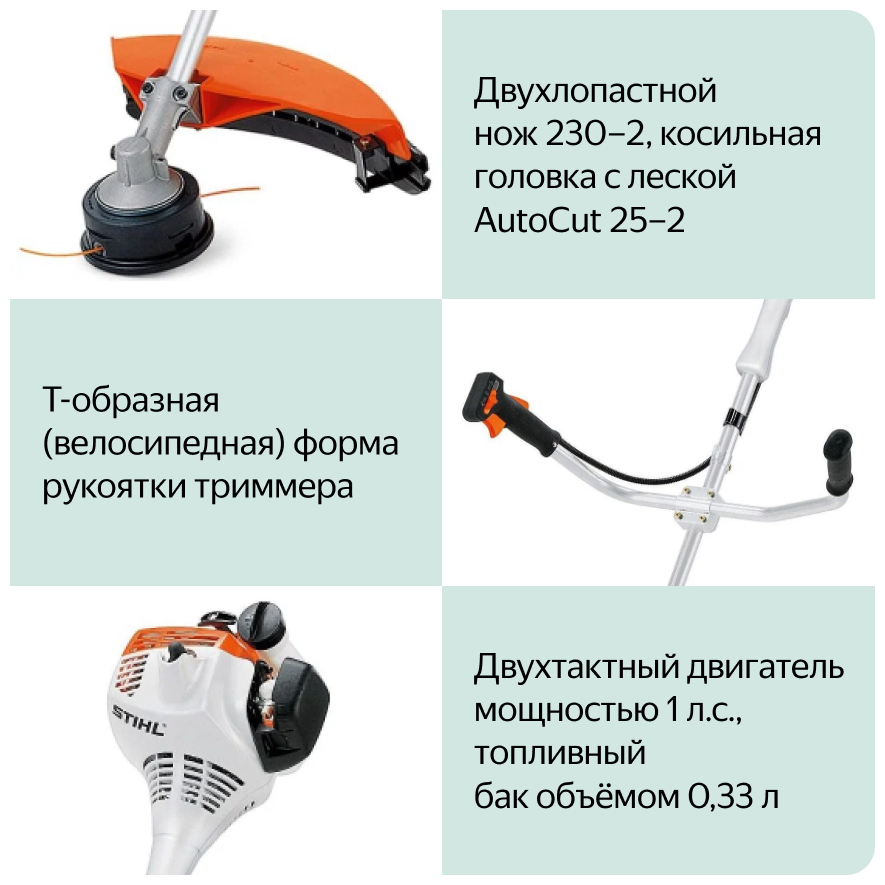 Двухлопастной нож 230–2, косильная головка с леской AutoCut 25–2

Т-образная (велосипедная) форма рукоятки триммера

STIHL

Двухтактный двигатель мощностью 1 л.с., топливный бак объёмом 0,33 л