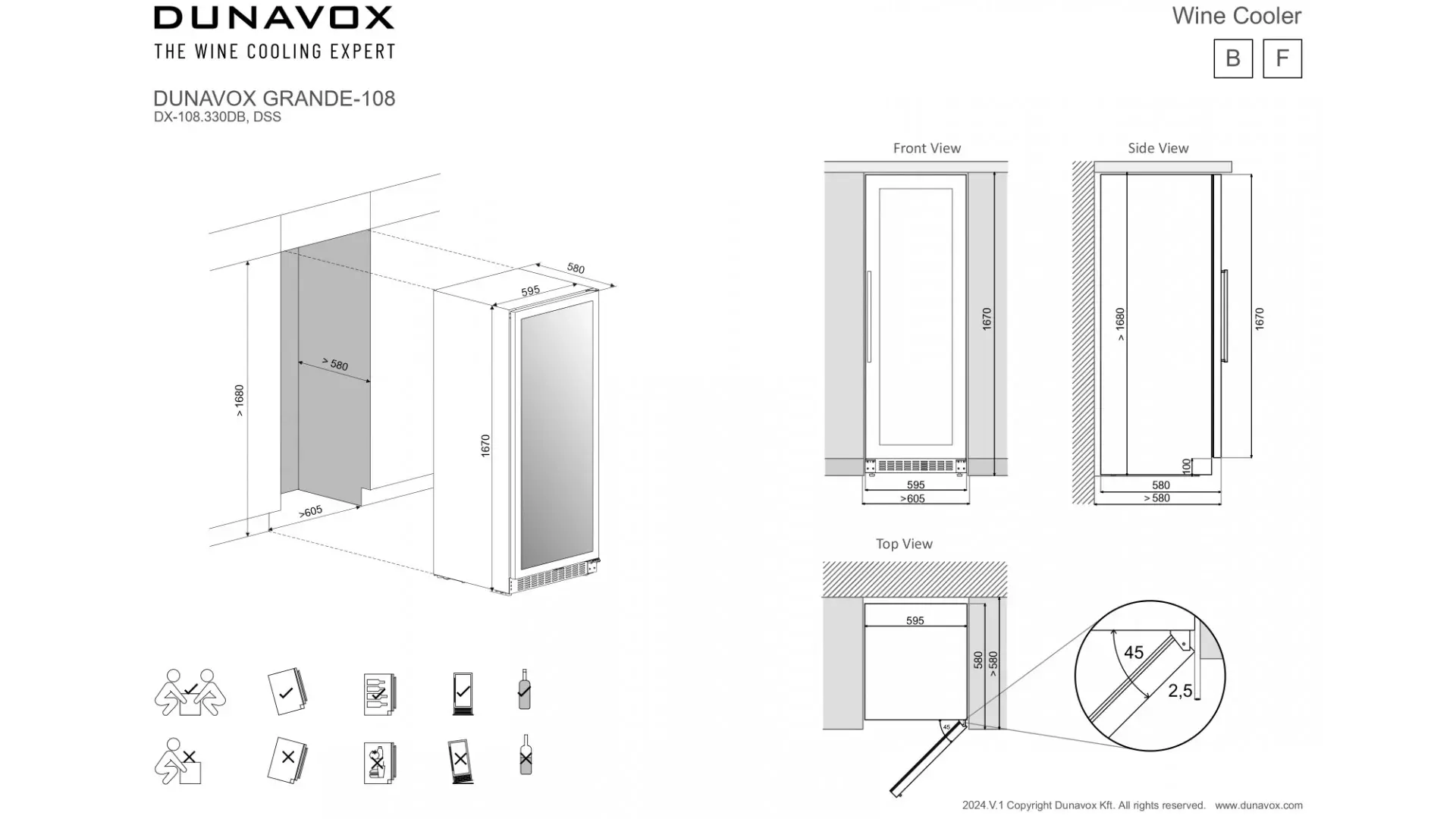 DUNAVOX
THE WINE COOLING EXPERT

Wine Cooler

B F

DUNAVOX GRANDE-108
DX-108.330DB, DSS

580
595
> 580
> 1680
1670
>605

Front View

1670
595
>605

Side View

> 1680
1670
100
580
> 580

Top View

595
580
> 580
45
45
2,5

2024.V.1 Copyright Dunavox Kft. All rights reserved. www.dunavox.com