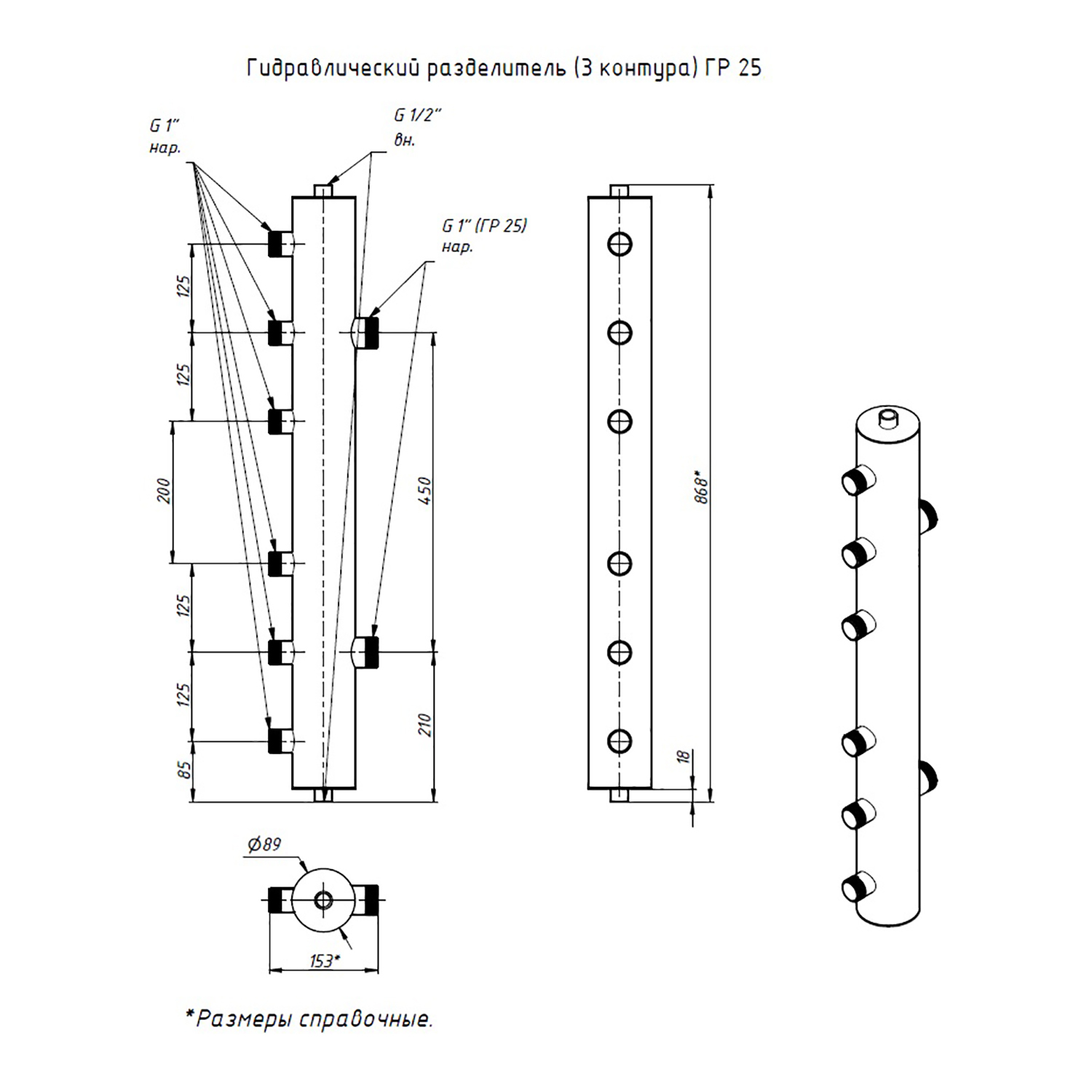 Гидравлический разделитель (3 контура) ГР 25

G 1"
нар.

G 1/2"
вн.

G 1" (ГР 25)
нар.

125
125
200
125
125
85

450
210

868*
18

Ø89
153*

*Размеры справочные.