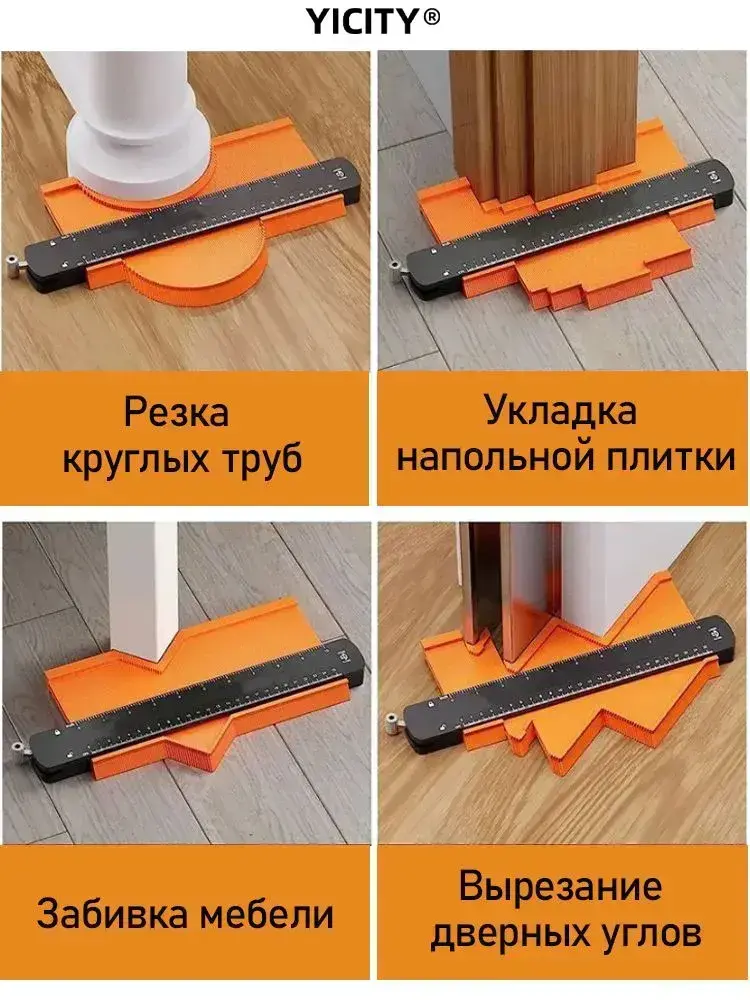 YICITY®

Резка круглых труб

Укладка напольной плитки

Забивка мебели

Вырезание дверных углов