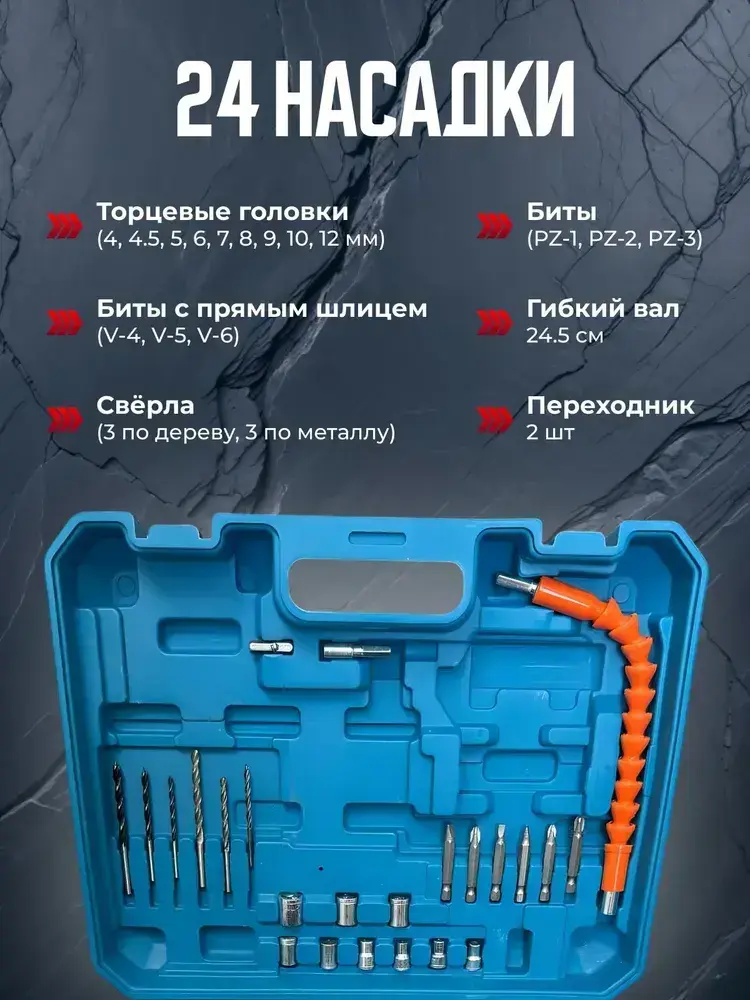 24 НАСАДКИ

Торцевые головки
(4, 4.5, 5, 6, 7, 8, 9, 10, 12 мм)

Биты с прямым шлицем
(V-4, V-5, V-6)

Свёрла
(3 по дереву, 3 по металлу)

Биты
(PZ-1, PZ-2, PZ-3)

Гибкий вал
24.5 см

Переходник
2 шт