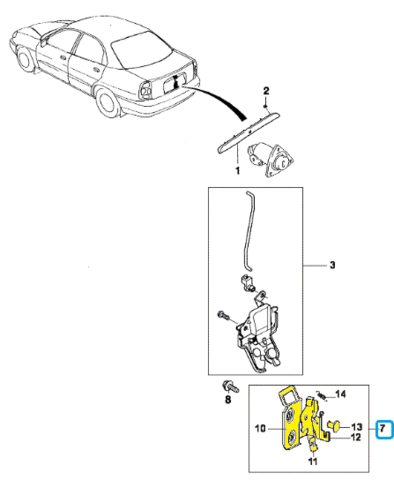 2
1
3
8
14
10
13
7
12
11