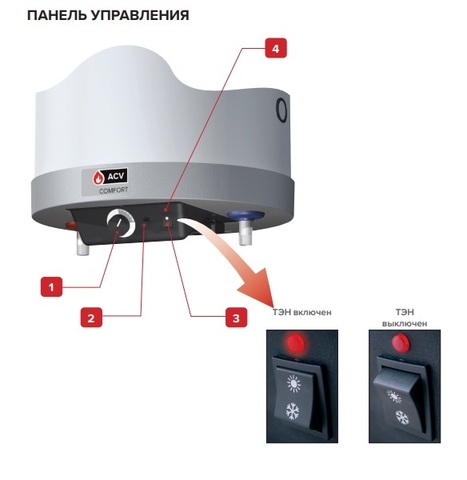 ПАНЕЛЬ УПРАВЛЕНИЯ

4

ACV
COMFORT

1

2

3

ТЭН включен

ТЭН выключен