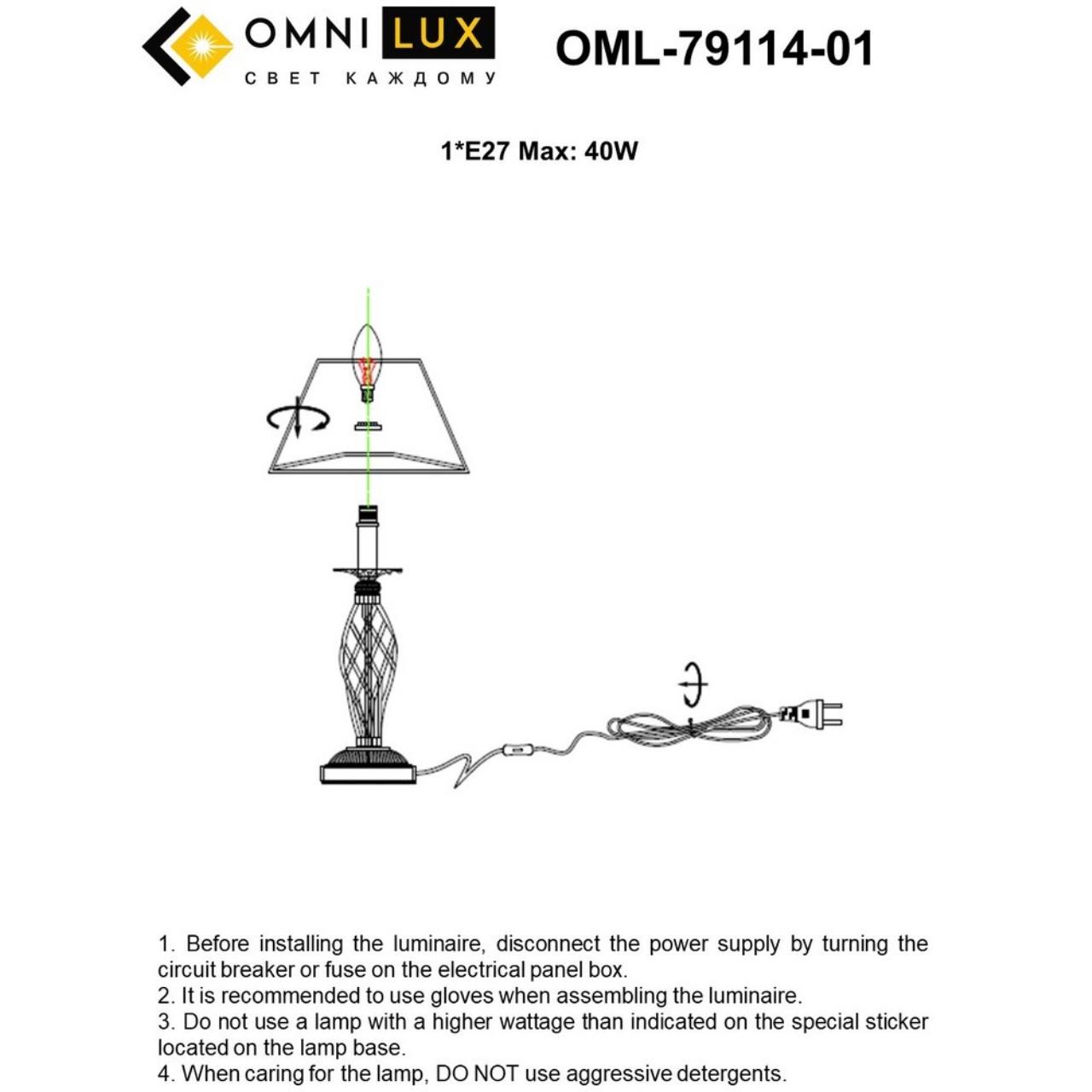 OMNI LUX
СВЕТ КАЖДОМУ

OML-79114-01

1*E27 Max: 40W

1. Before installing the luminaire, disconnect the power supply by turning the circuit breaker or fuse on the electrical panel box.
2. It is recommended to use gloves when assembling the luminaire.
3. Do not use a lamp with a higher wattage than indicated on the special sticker located on the lamp base.
4. When caring for the lamp, DO NOT use aggressive detergents.