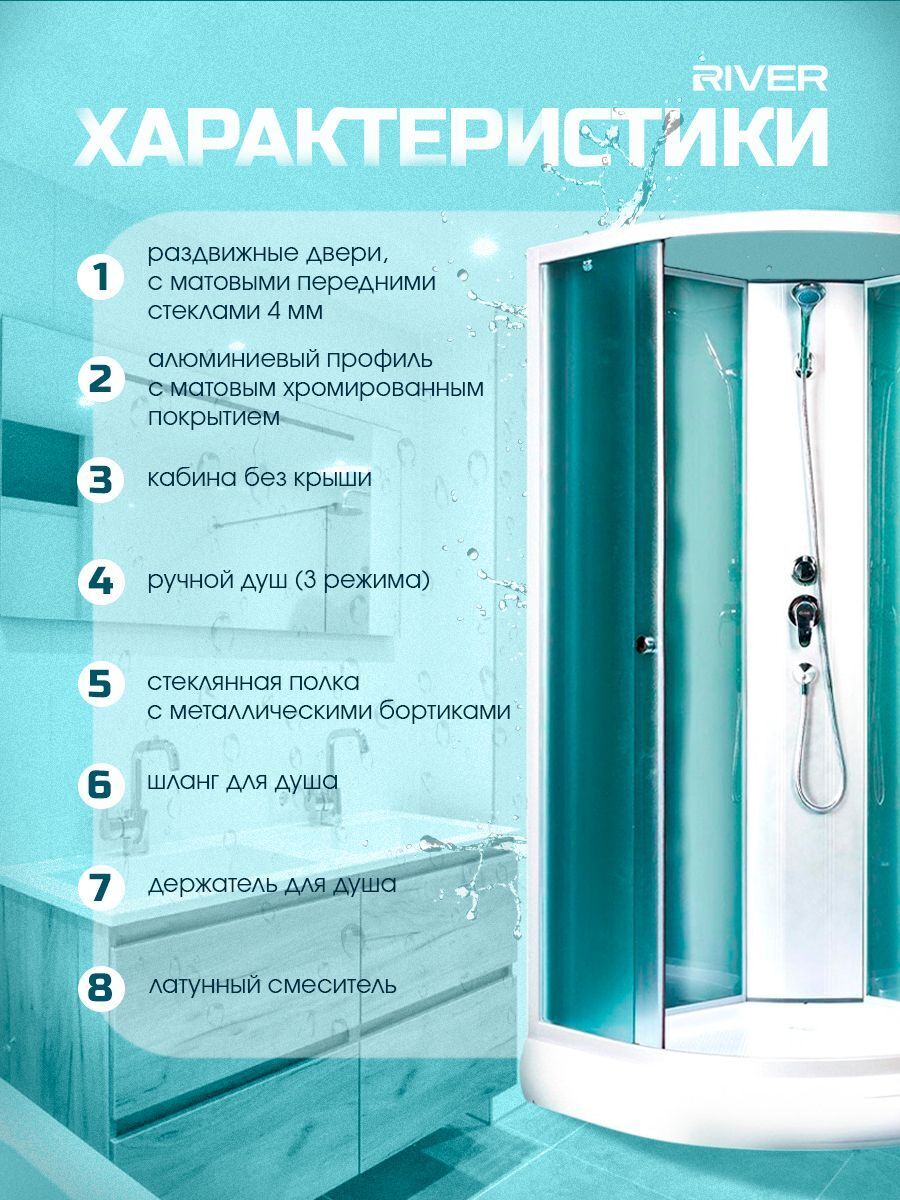 RIVER
ХАРАКТЕРИСТИКИ

1 раздвижные двери, с матовыми передними стеклами 4 мм

2 алюминиевый профиль с матовым хромированным покрытием

3 кабина без крыши

4 ручной душ (3 режима)

5 стеклянная полка с металлическими бортиками

6 шланг для душа

7 держатель для душа

8 латунный смеситель