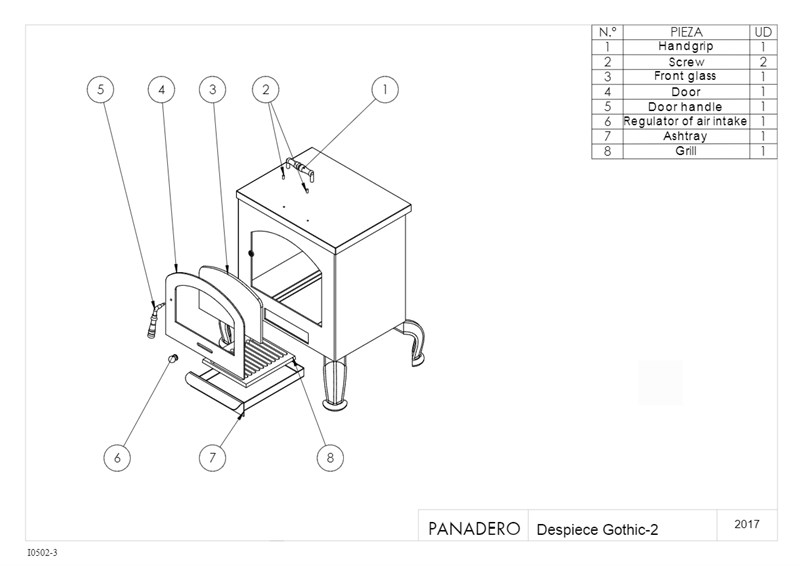 | N.º | PIEZA | UD |
|---|---|---|
| 1 | Handgrip | 1 |
| 2 | Screw | 2 |
| 3 | Front glass | 1 |
| 4 | Door | 1 |
| 5 | Door handle | 1 |
| 6 | Regulator of air intake | 1 |
| 7 | Ashtray | 1 |
| 8 | Grill | 1 |

5 4 3 2 1

6 7 8

PANADERO Despiece Gothic-2 2017

I0502-3