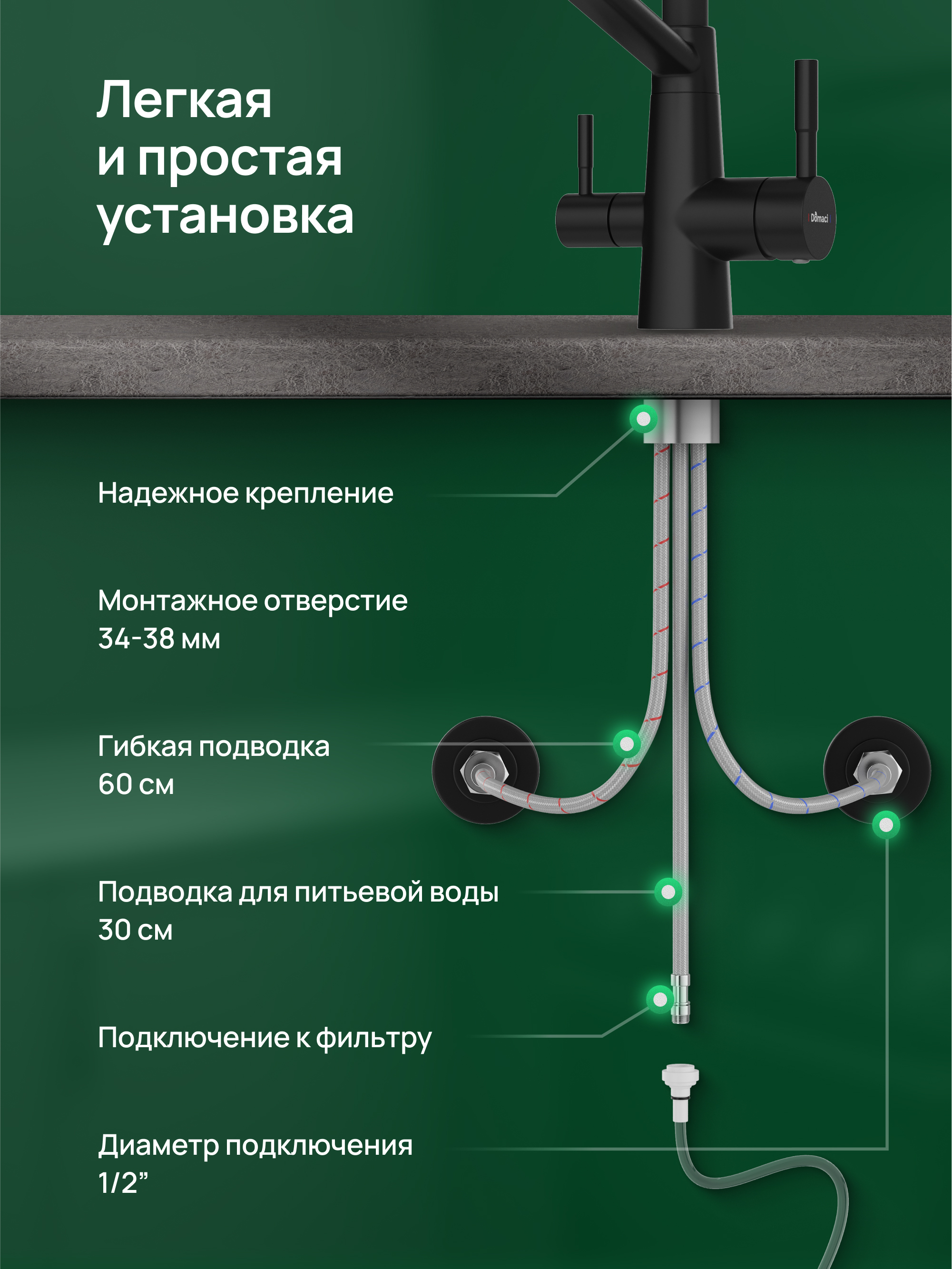 Легкая и простая установка

Domaci

Надежное крепление

Монтажное отверстие 34-38 мм

Гибкая подводка 60 см

Подводка для питьевой воды 30 см

Подключение к фильтру

Диаметр подключения 1/2”