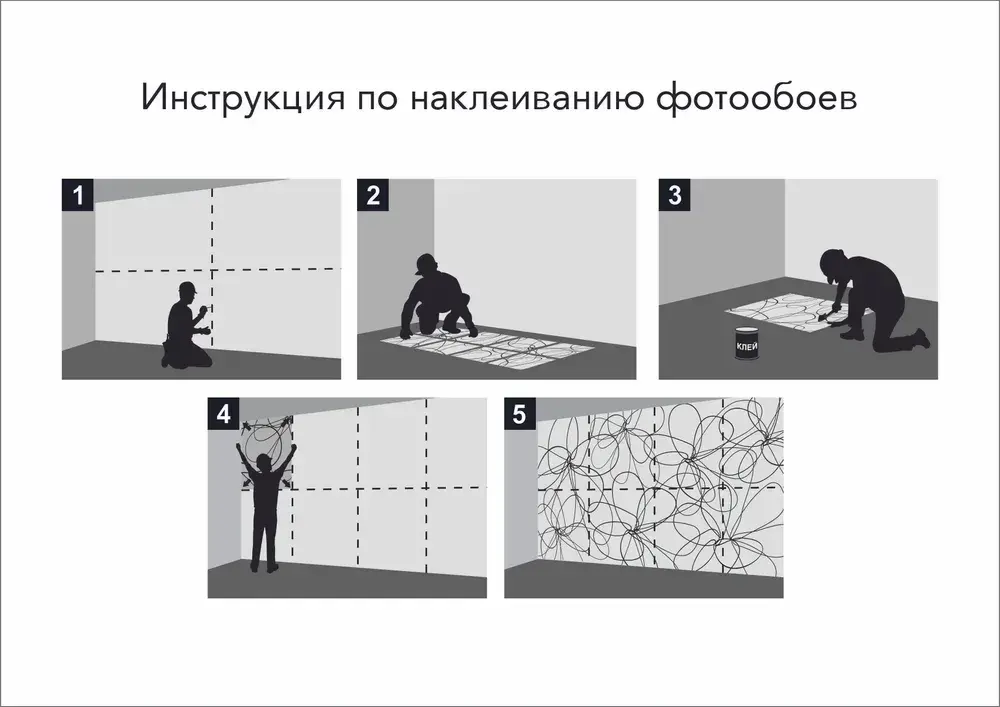 Инструкция по наклеиванию фотообоев

1

2

3

КЛЕЙ

4

5