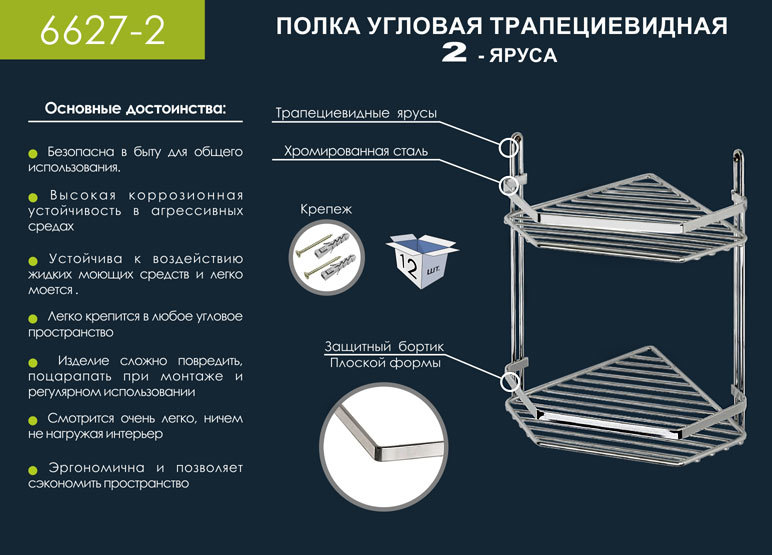 6627-2

ПОЛКА УГЛОВАЯ ТРАПЕЦИЕВИДНАЯ
2 - ЯРУСА

Основные достоинства:

Безопасна в быту для общего использования.

Высокая коррозионная устойчивость в агрессивных средах

Устойчива к воздействию жидких моющих средств и легко моется .

Легко крепится в любое угловое пространство

Изделие сложно повредить, поцарапать при монтаже и регулярном использовании

Смотрится очень легко, ничем не нагружая интерьер

Эргономична и позволяет сэкономить пространство

Трапециевидные ярусы

Хромированная сталь

Крепеж

12 шт.

Защитный бортик
Плоской формы