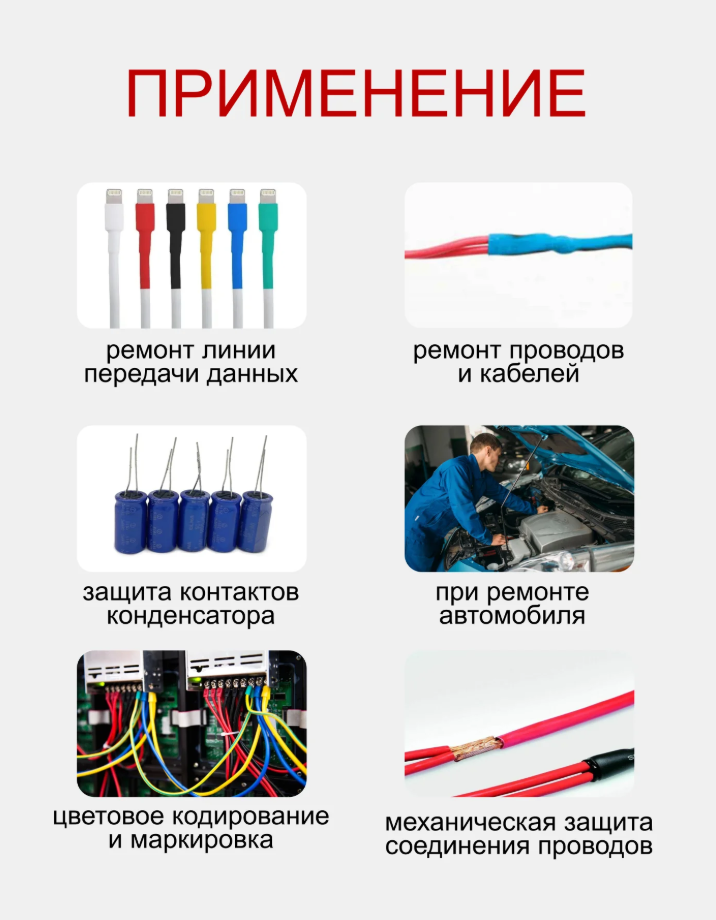 ПРИМЕНЕНИЕ

ремонт линии передачи данных

ремонт проводов и кабелей

защита контактов конденсатора

при ремонте автомобиля

цветовое кодирование и маркировка

механическая защита соединения проводов