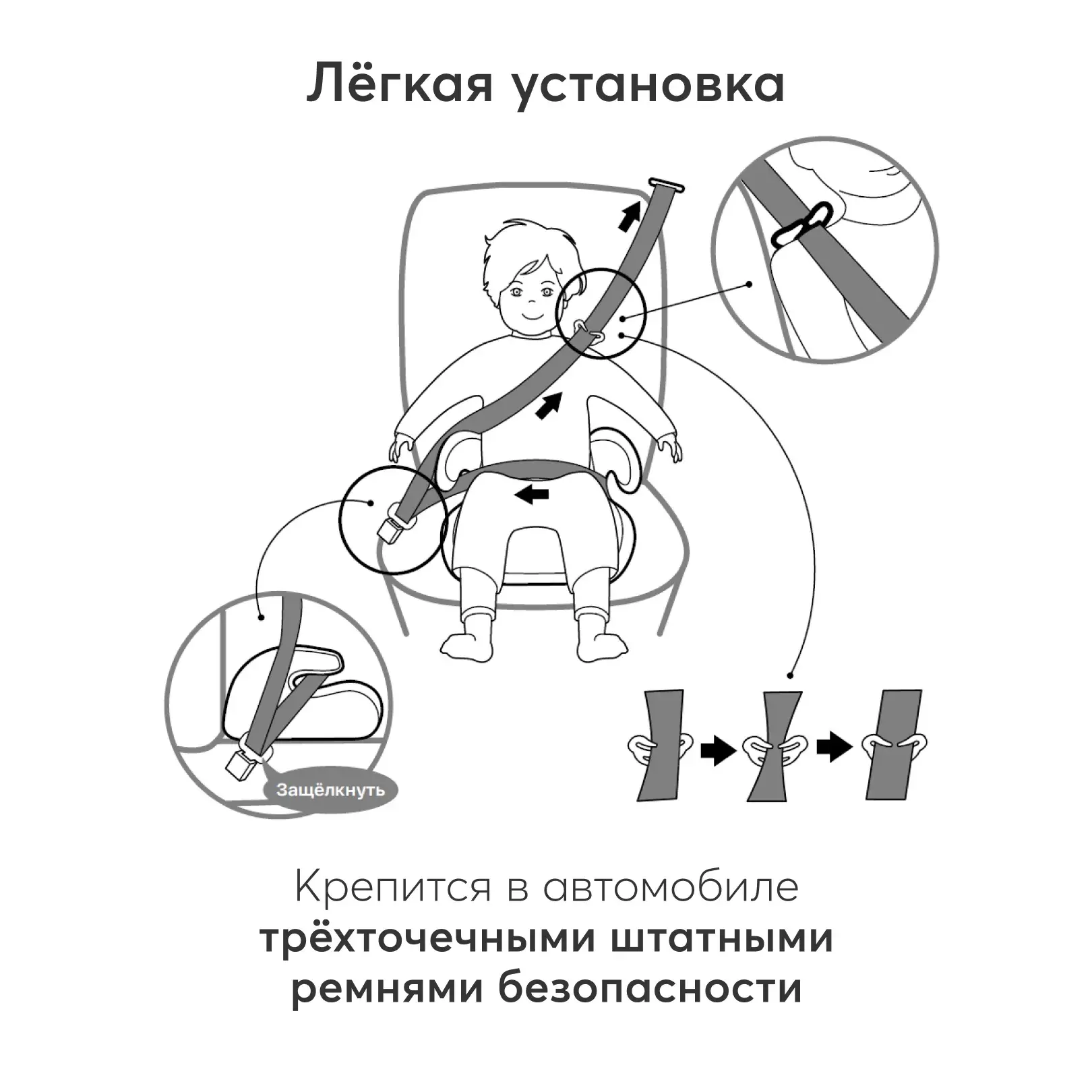 Лёгкая установка

Защёлкнуть

Крепится в автомобиле трёхточечными штатными ремнями безопасности