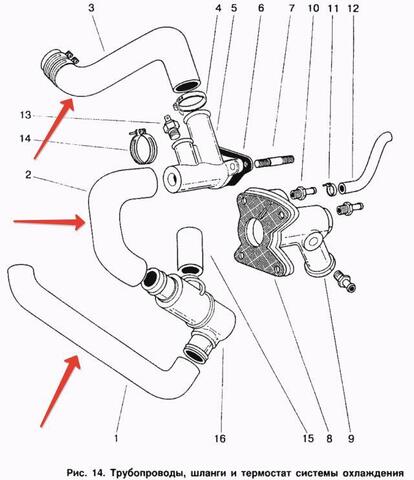 3
4
5
6
7
10
11
12
13
14
2
1
16
15
8
9

Рис. 14. Трубопроводы, шланги и термостат системы охлаждения