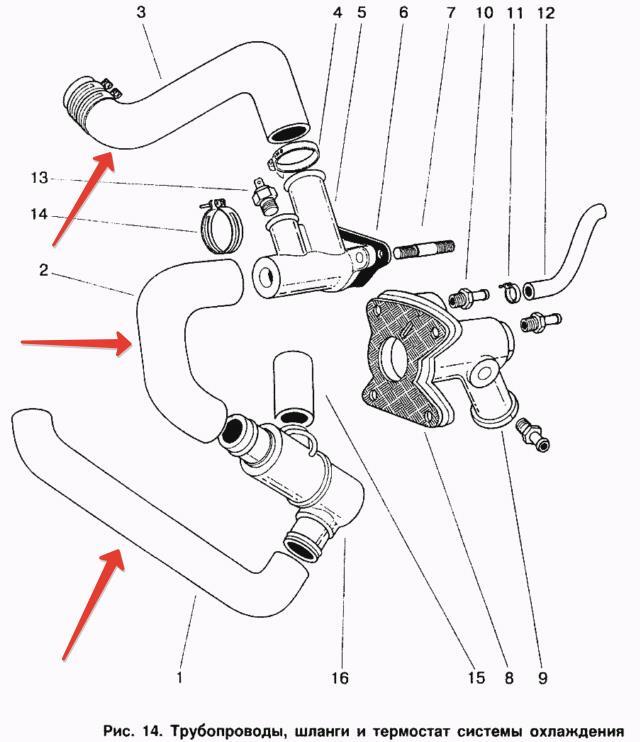 3
4
5
6
7
10
11
12
13
14
2
1
16
15
8
9

Рис. 14. Трубопроводы, шланги и термостат системы охлаждения