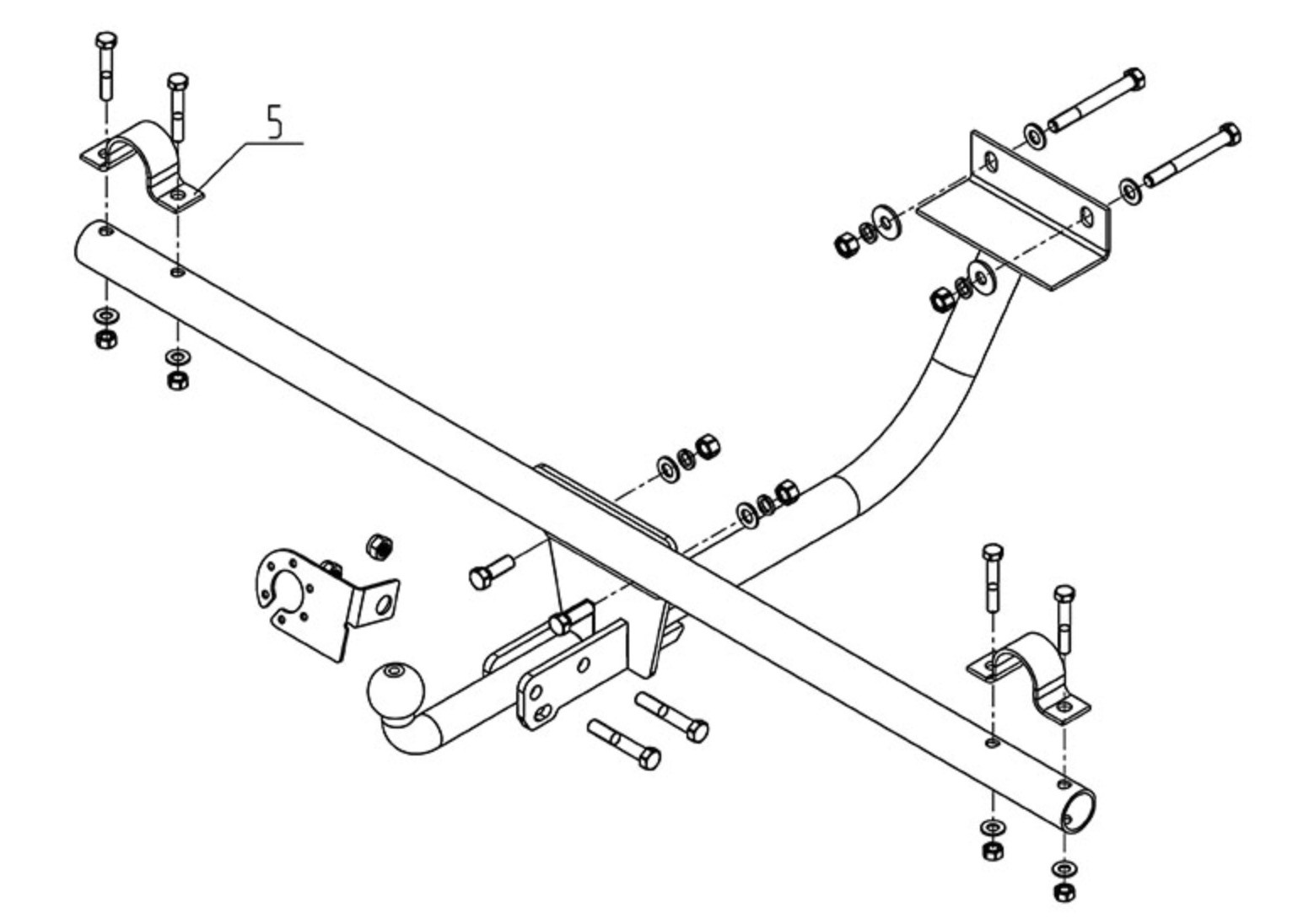 5