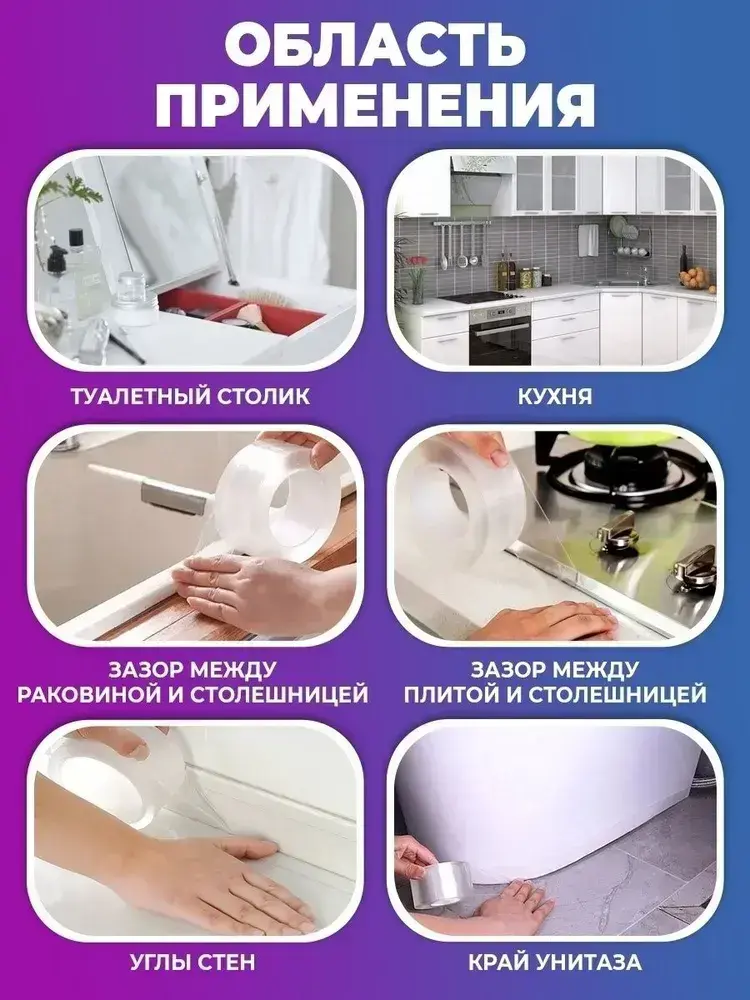 ОБЛАСТЬ ПРИМЕНЕНИЯ

ТУАЛЕТНЫЙ СТОЛИК

КУХНЯ

ЗАЗОР МЕЖДУ РАКОВИНОЙ И СТОЛЕШНИЦЕЙ

ЗАЗОР МЕЖДУ ПЛИТОЙ И СТОЛЕШНИЦЕЙ

УГЛЫ СТЕН

КРАЙ УНИТАЗА