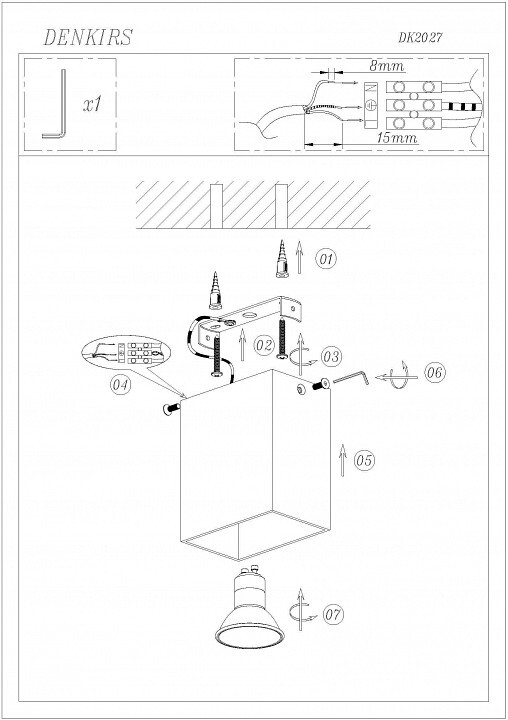 DENKIRS

DK2027

x1

8mm

N

15mm

01

02

03

04

06

05

07