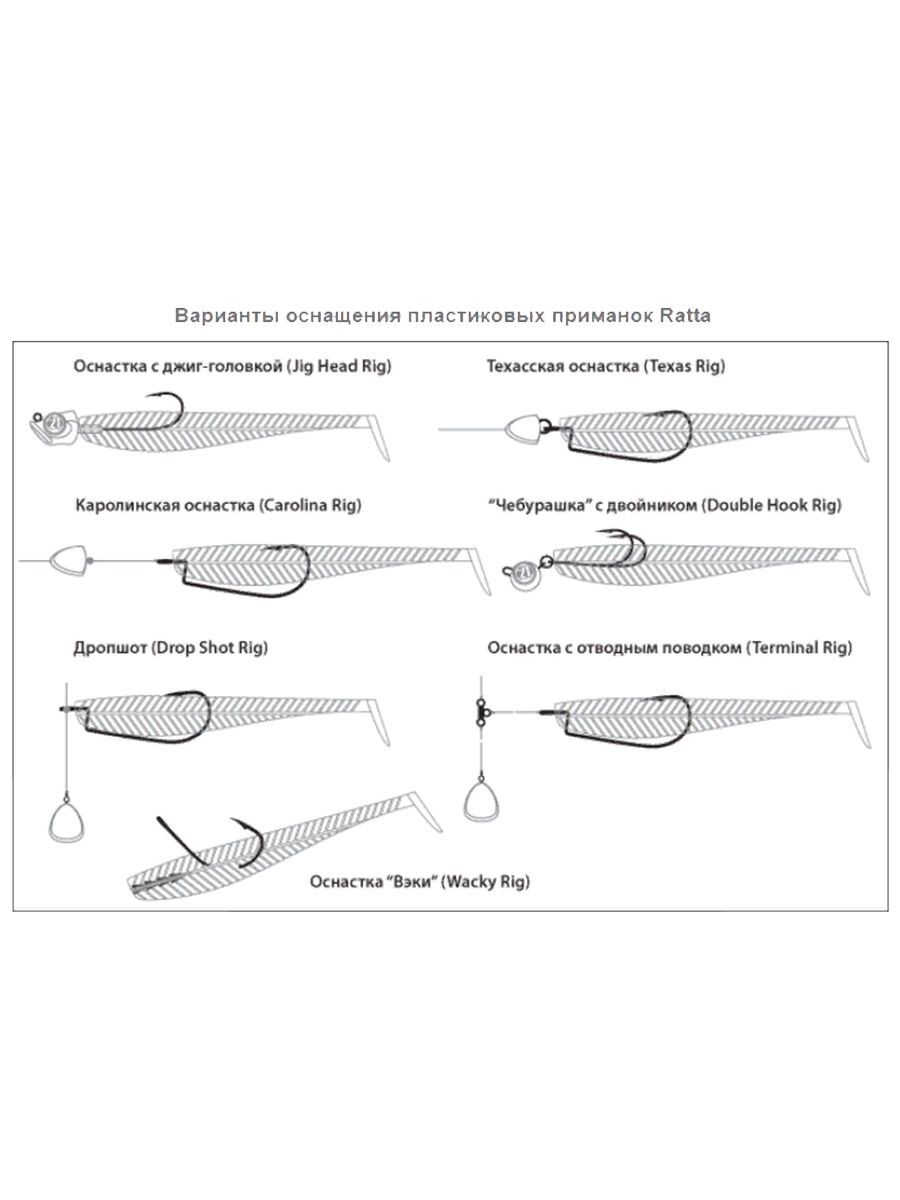 Варианты оснащения пластиковых приманок Ratta

Оснастка с джиг-головкой (Jig Head Rig)

Техасская оснастка (Texas Rig)

Каролинская оснастка (Carolina Rig)

“Чебурашка” с двойником (Double Hook Rig)

Дропшот (Drop Shot Rig)

Оснастка с отводным поводком (Terminal Rig)

Оснастка “Вэки” (Wacky Rig)