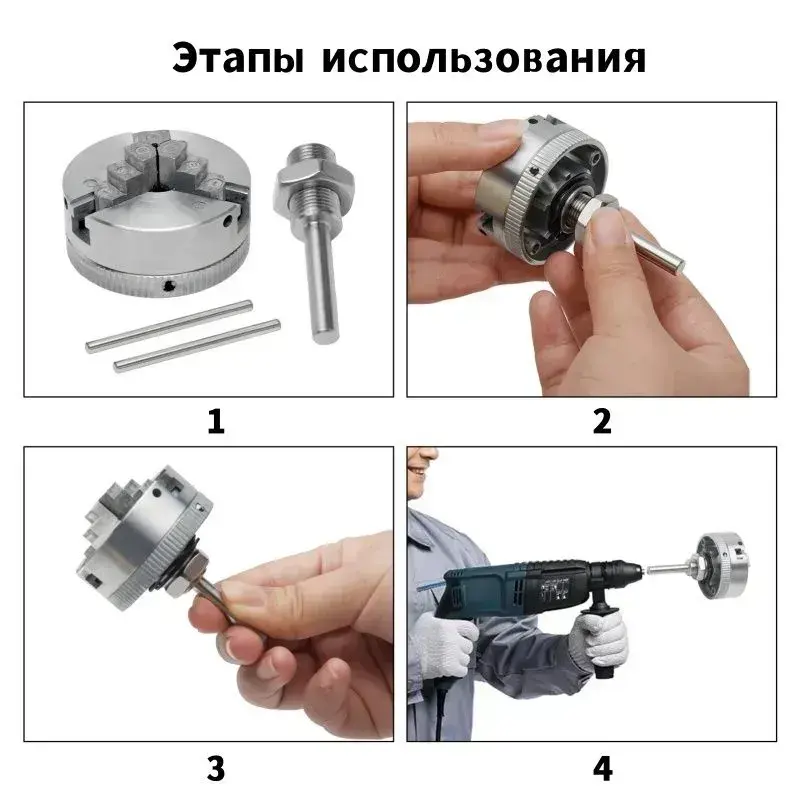 Этапы использования

1

2

3

4