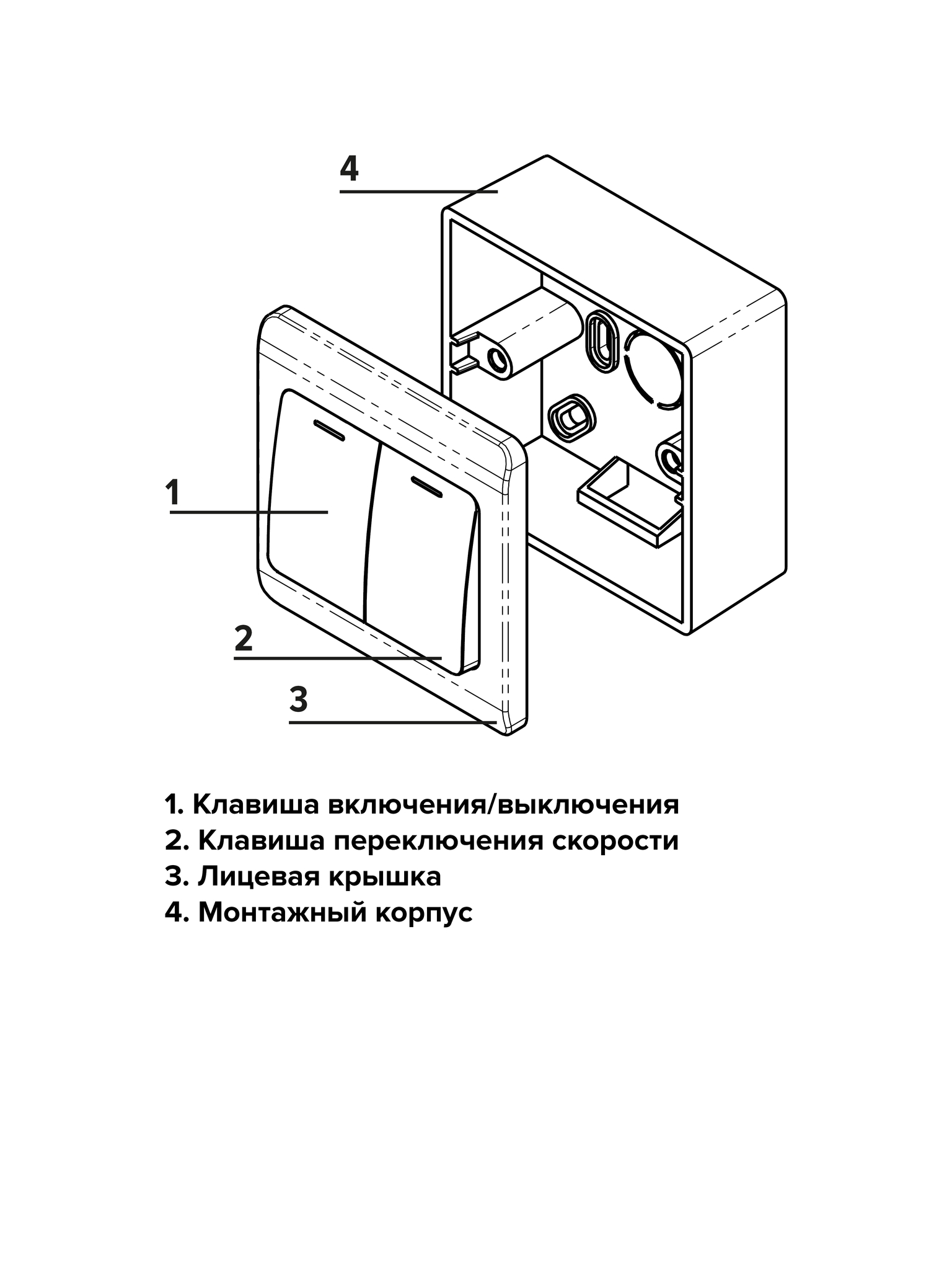 4

1

2

3

1. Клавиша включения/выключения
2. Клавиша переключения скорости
3. Лицевая крышка
4. Монтажный корпус