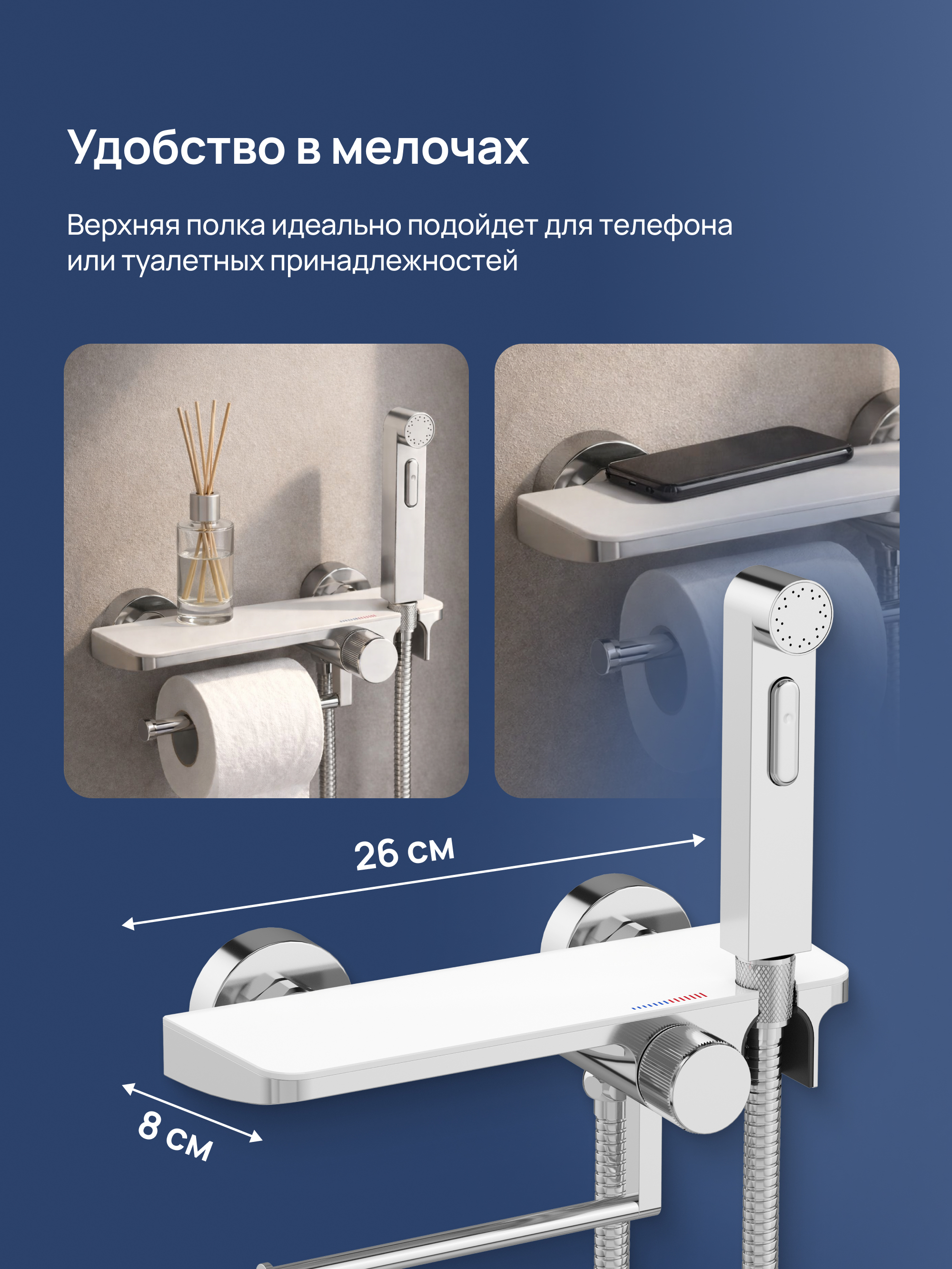 Удобство в мелочах

Верхняя полка идеально подойдет для телефона или туалетных принадлежностей

26 см

8 см