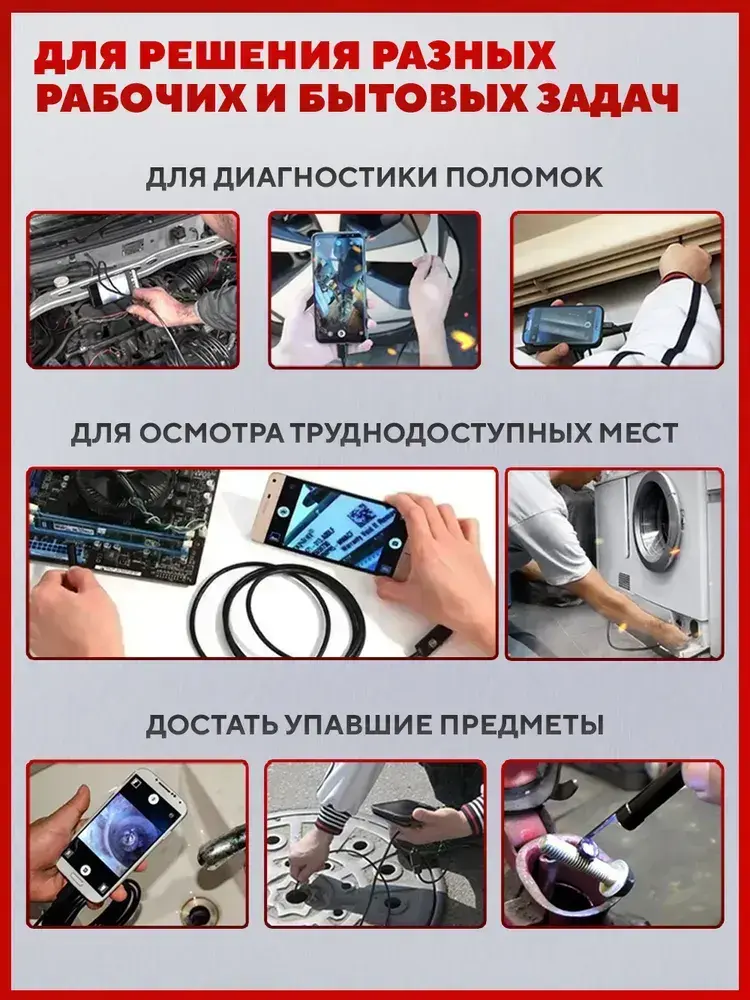 ДЛЯ РЕШЕНИЯ РАЗНЫХ РАБОЧИХ И БЫТОВЫХ ЗАДАЧ

ДЛЯ ДИАГНОСТИКИ ПОЛОМОК

ДЛЯ ОСМОТРА ТРУДНОДОСТУПНЫХ МЕСТ

ДОСТАТЬ УПАВШИЕ ПРЕДМЕТЫ