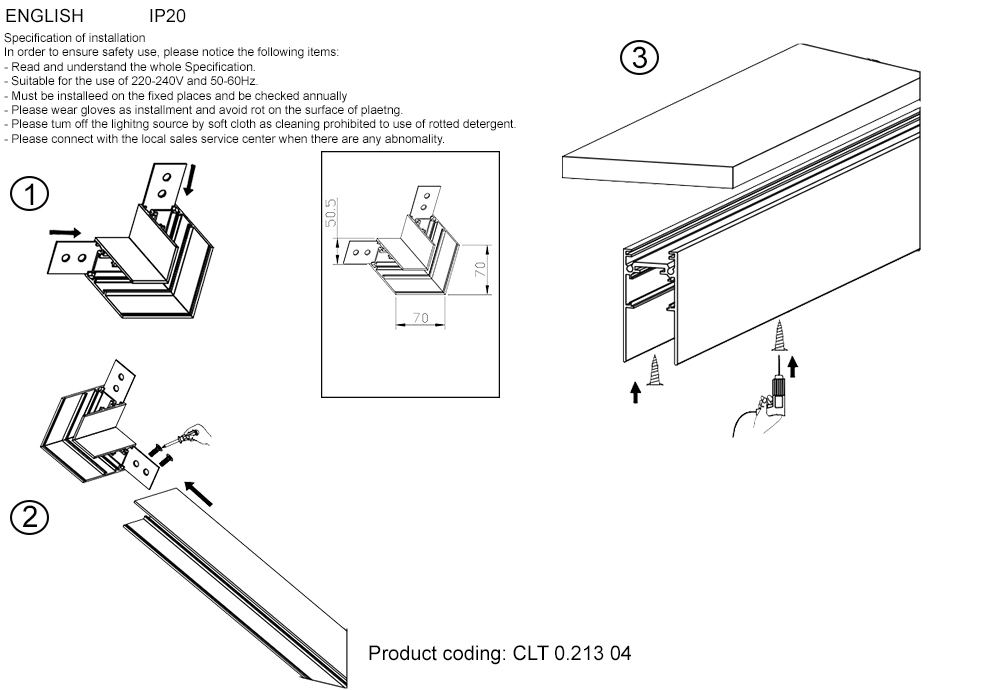 ENGLISH IP20

Specification of installation
In order to ensure safety use, please notice the following items:
- Read and understand the whole Specification.
- Suitable for the use of 220-240V and 50-60Hz.
- Must be installeed on the fixed places and be checked annually
- Please wear gloves as installment and avoid rot on the surface of plaetng.
- Please turn off the lighitng source by soft cloth as cleaning prohibited to use of rotted detergent.
- Please connect with the local sales service center when there are any abnomality.

①

50.5

70

70

③

②

Product coding: CLT 0.213 04