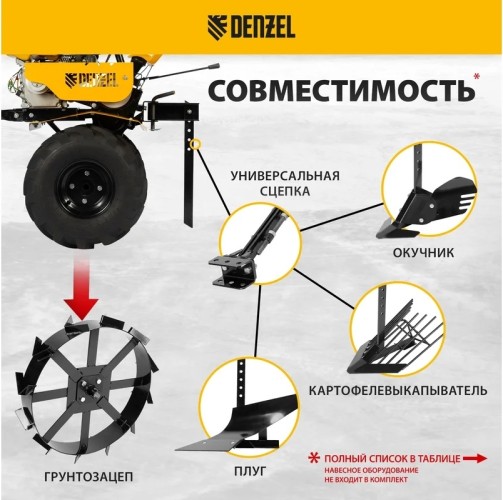 DENZEL

DENZEL

СОВМЕСТИМОСТЬ*

УНИВЕРСАЛЬНАЯ СЦЕПКА

ОКУЧНИК

КАРТОФЕЛЕВЫКАПЫВАТЕЛЬ

ПЛУГ

ГРУНТОЗАЦЕП

* ПОЛНЫЙ СПИСОК В ТАБЛИЦЕ
НАВЕСНОЕ ОБОРУДОВАНИЕ НЕ ВХОДИТ В КОМПЛЕКТ