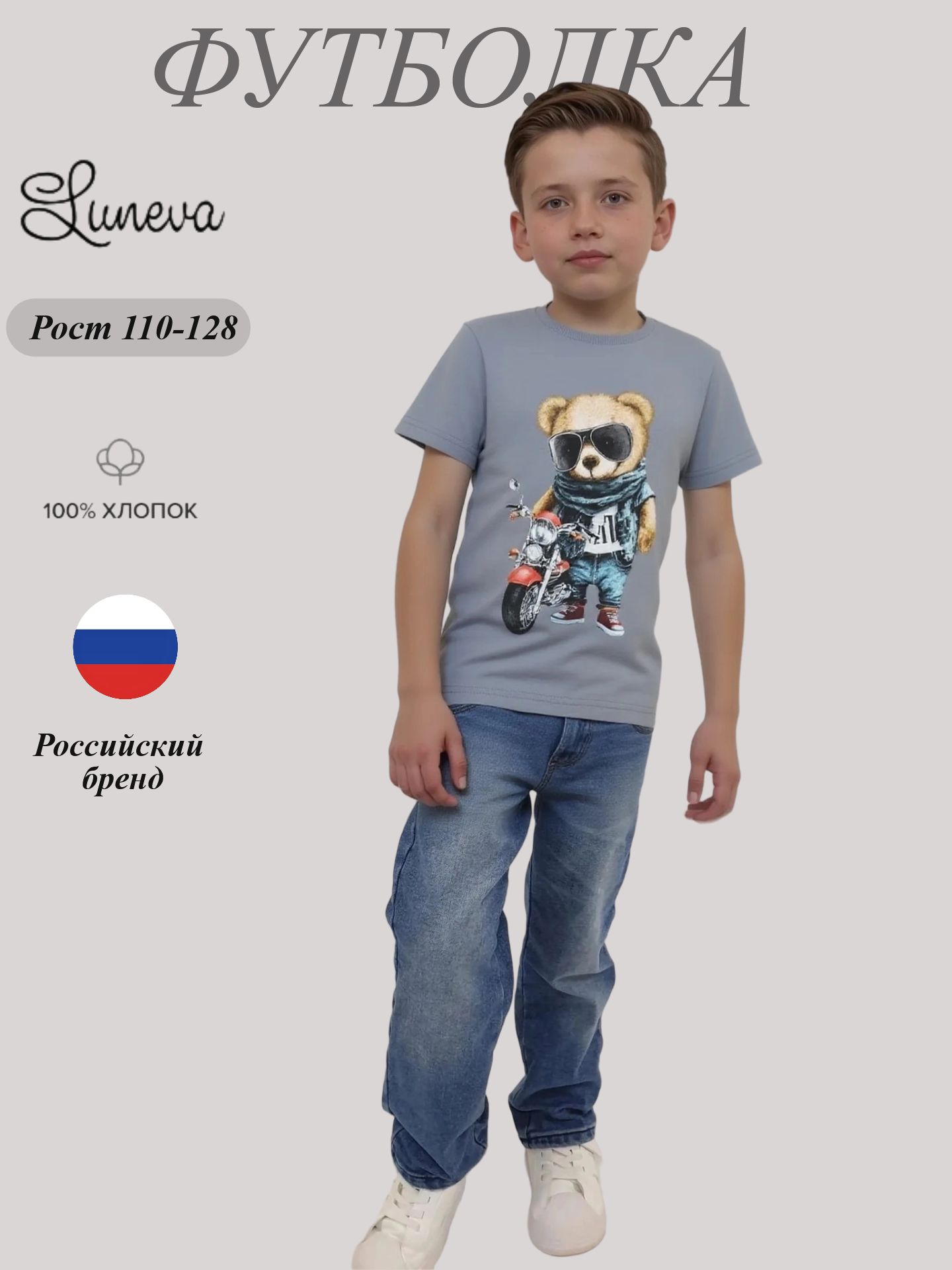 ФУТБОЛКА

Luneva

Рост 110-128

100% ХЛОПОК

Российский бренд